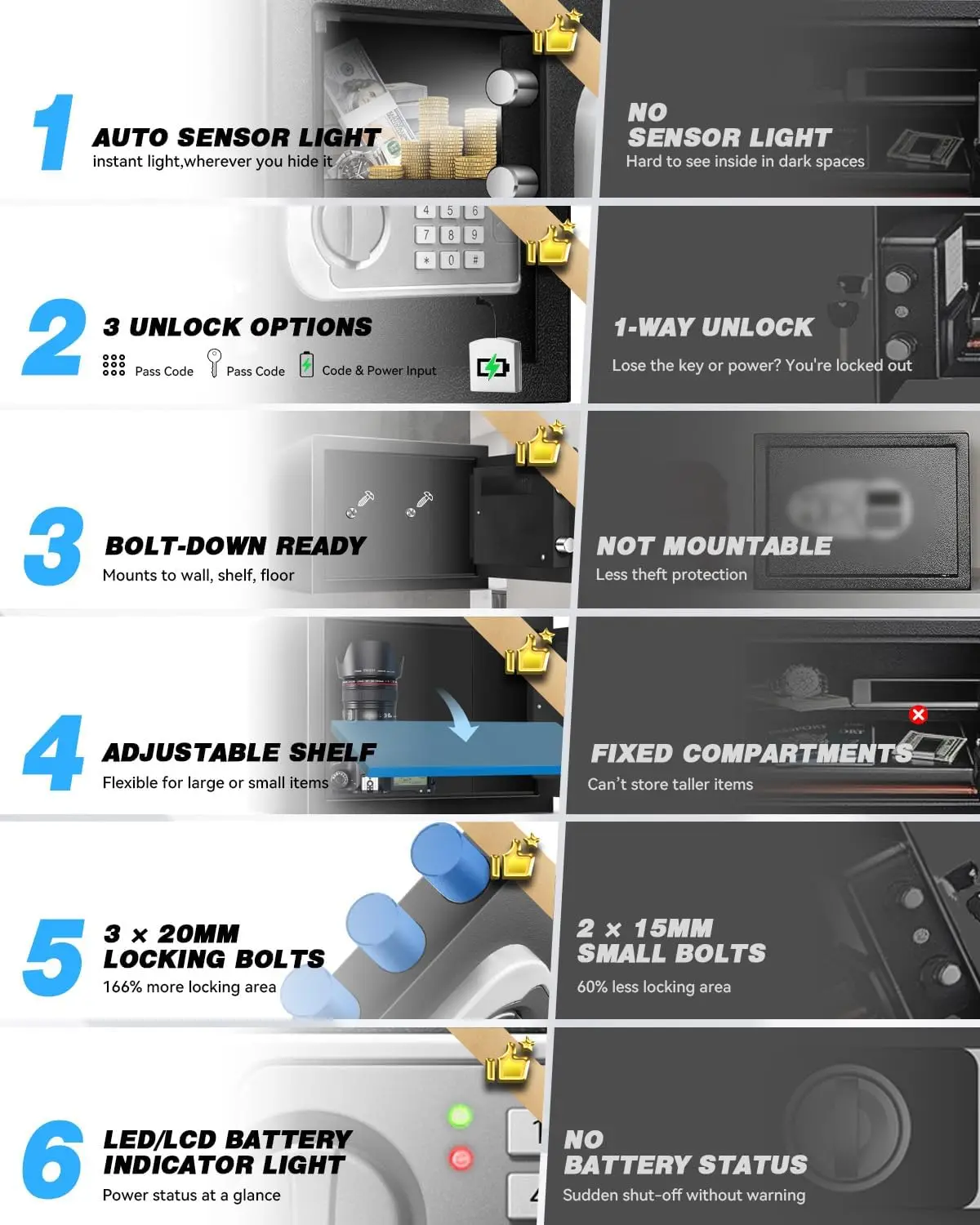 1 AUTO SENSOR LIGHT
instant light,wherever you hide it

NO SENSOR LIGHT
Hard to see inside in dark spaces

4 5 6
7 8 9
* 0 #

2 3 UNLOCK OPTIONS
Pass Code Pass Code Code & Power Input

1-WAY UNLOCK
Lose the key or power? You're locked out

3 BOLT-DOWN READY
Mounts to wall, shelf, floor

NOT MOUNTABLE
Less theft protection

4 ADJUSTABLE SHELF
Flexible for large or small items

FIXED COMPARTMENTS
Can't store taller items

5 3 × 20MM LOCKING BOLTS
166% more locking area

2 × 15MM SMALL BOLTS
60% less locking area

6 LED/LCD BATTERY INDICATOR LIGHT
Power status at a glance

NO BATTERY STATUS
Sudden shut-off without warning