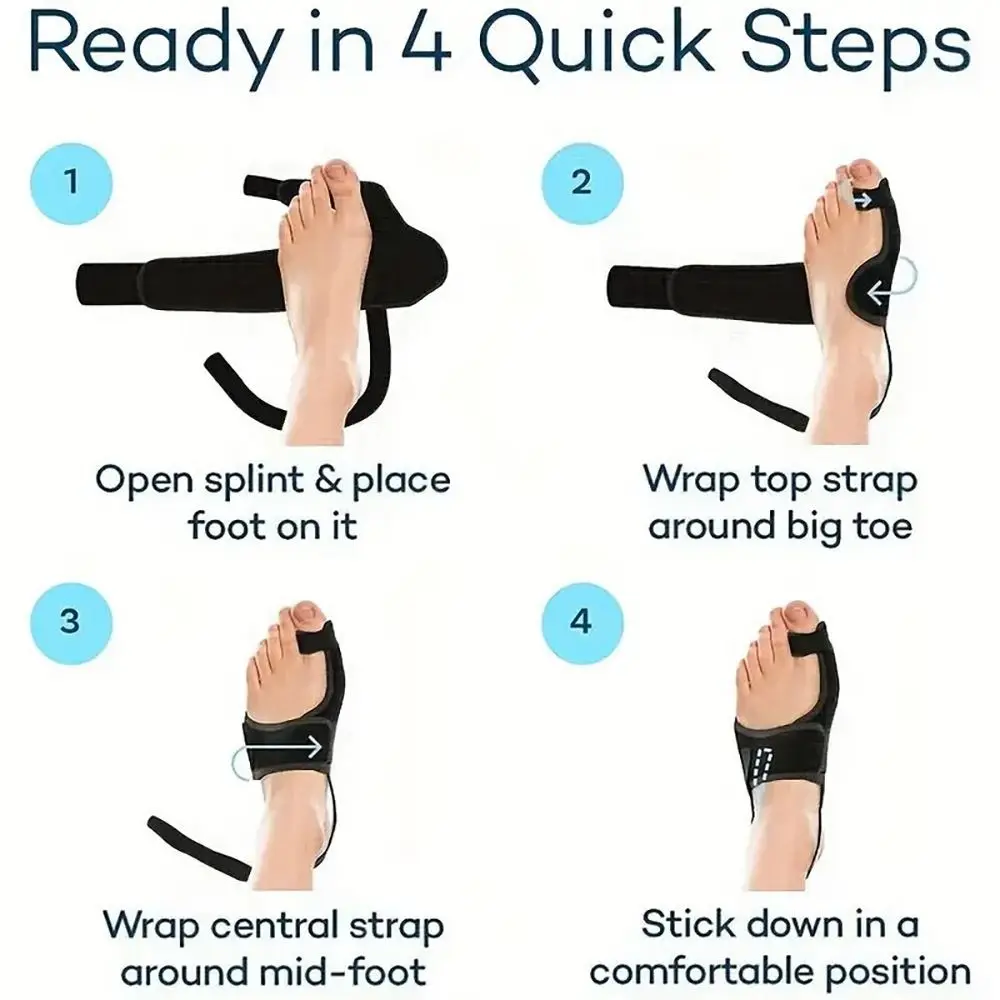 Ready in 4 Quick Steps

1

Open splint & place foot on it

2

Wrap top strap around big toe

3

Wrap central strap around mid-foot

4

Stick down in a comfortable position