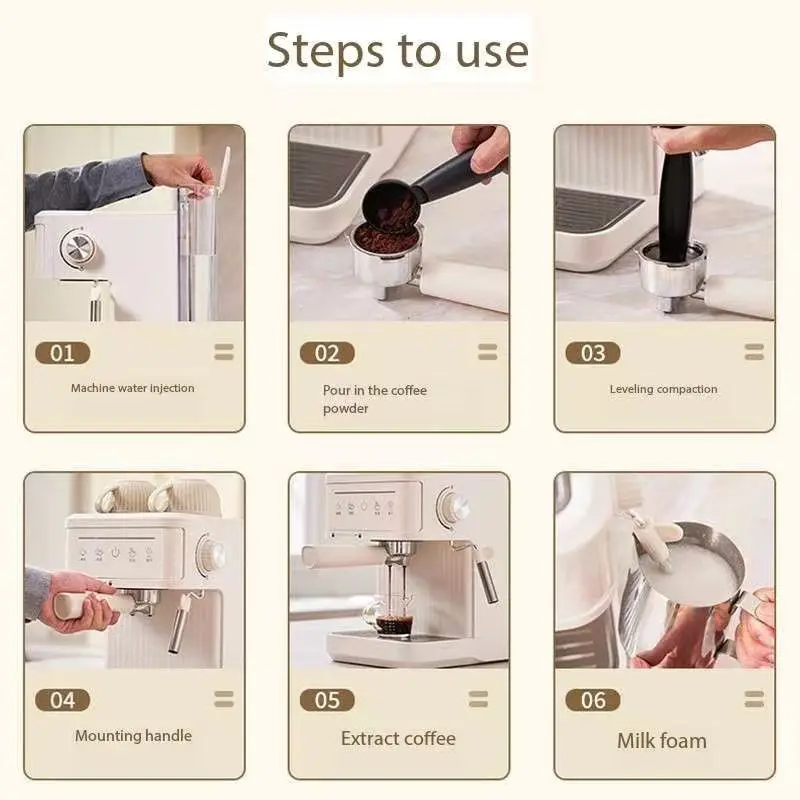 Steps to use

01

Machine water injection

02

Pour in the coffee powder

03

Leveling compaction

04

Mounting handle

05

Extract coffee

06

Milk foam