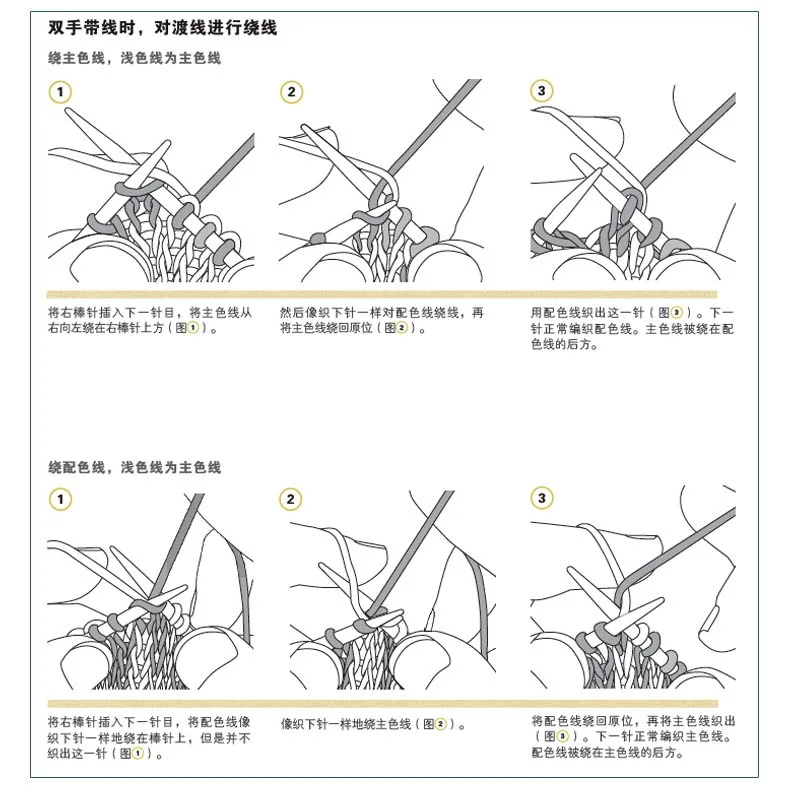 双手带线时，对渡线进行绕线

绕主色线，浅色线为主色线

1

2

3

将右棒针插入下一针目，将主色线从右向左绕在右棒针上方（图1）。

然后像织下针一样对配色线绕线，再将主色线绕回原位（图2）。

用配色线织出这一针（图3）。下一针正常编织配色线。主色线被绕在配色线的后方。

绕配色线，浅色线为主色线

1

2

3

将右棒针插入下一针目，将配色线像织下针一样地绕在棒针上，但是并不织出这一针（图1）。

像织下针一样地绕主色线（图2）。

将配色线绕回原位，再将主色线织出（图3）。下一针正常编织主色线。配色线被绕在主色线的后方。