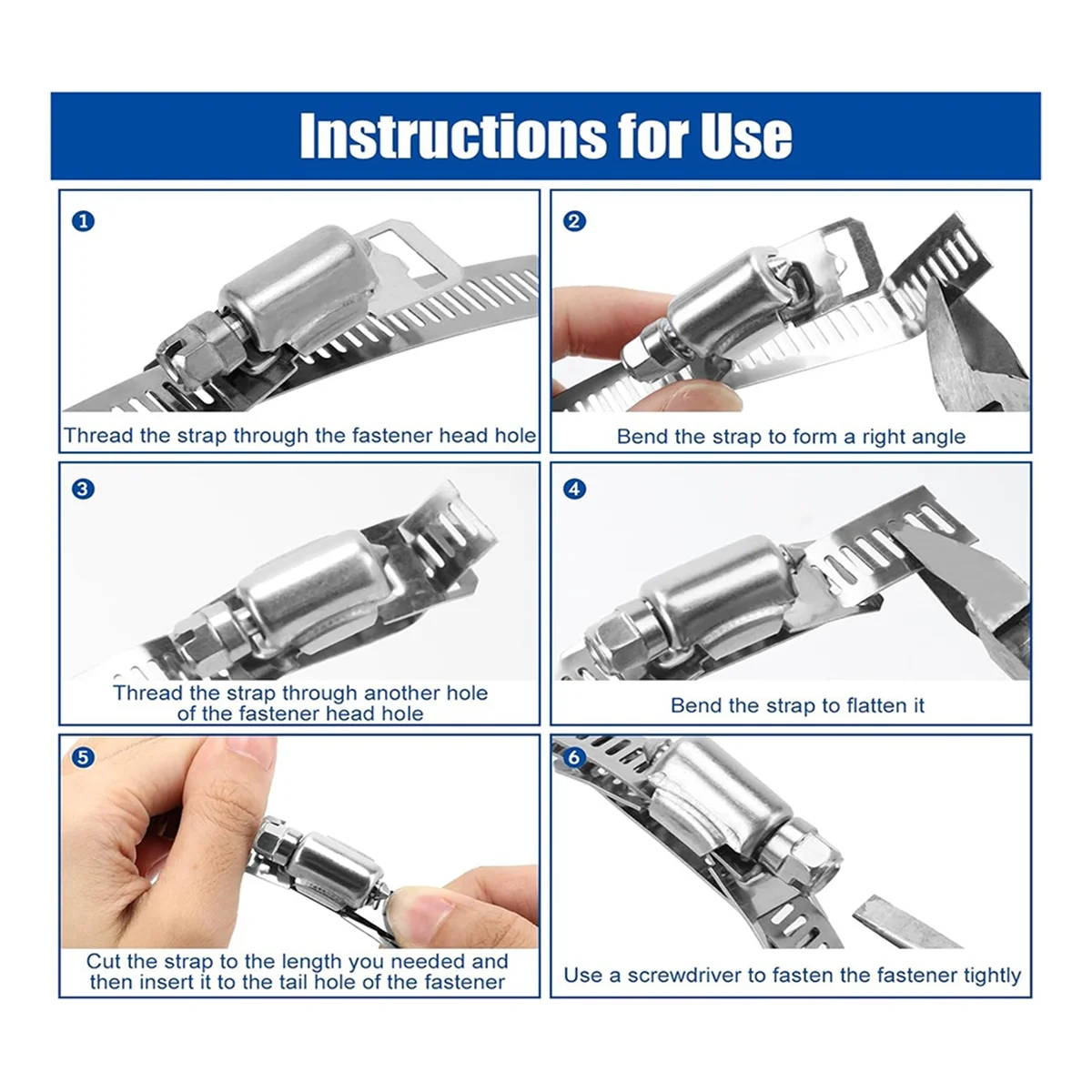 Instructions for Use

1
Thread the strap through the fastener head hole

2
Bend the strap to form a right angle

3
Thread the strap through another hole of the fastener head hole

4
Bend the strap to flatten it

5
Cut the strap to the length you needed and then insert it to the tail hole of the fastener

6
Use a screwdriver to fasten the fastener tightly