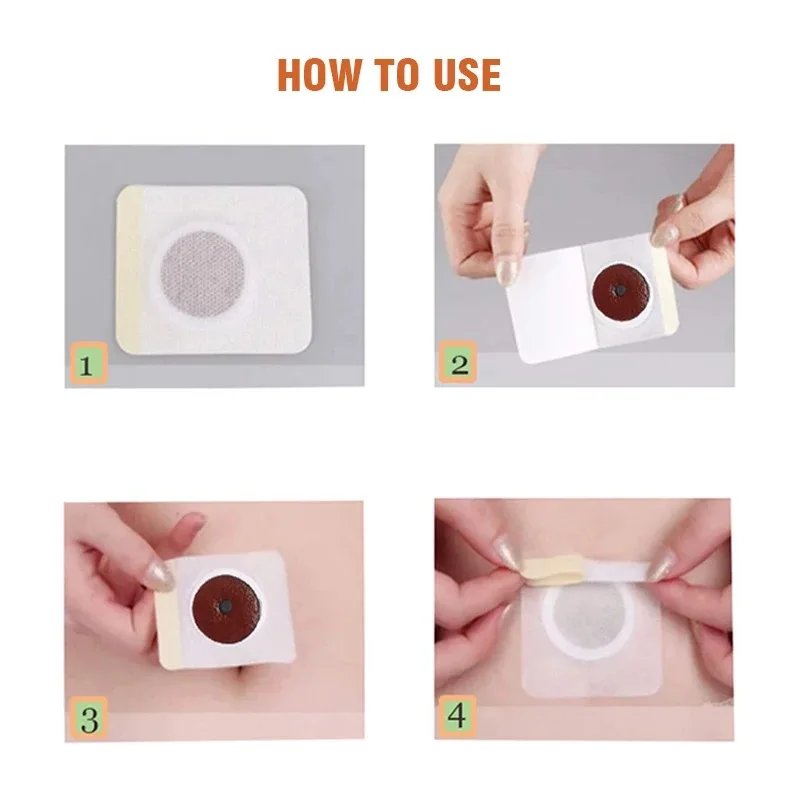 HOW TO USE

1

2

3

4