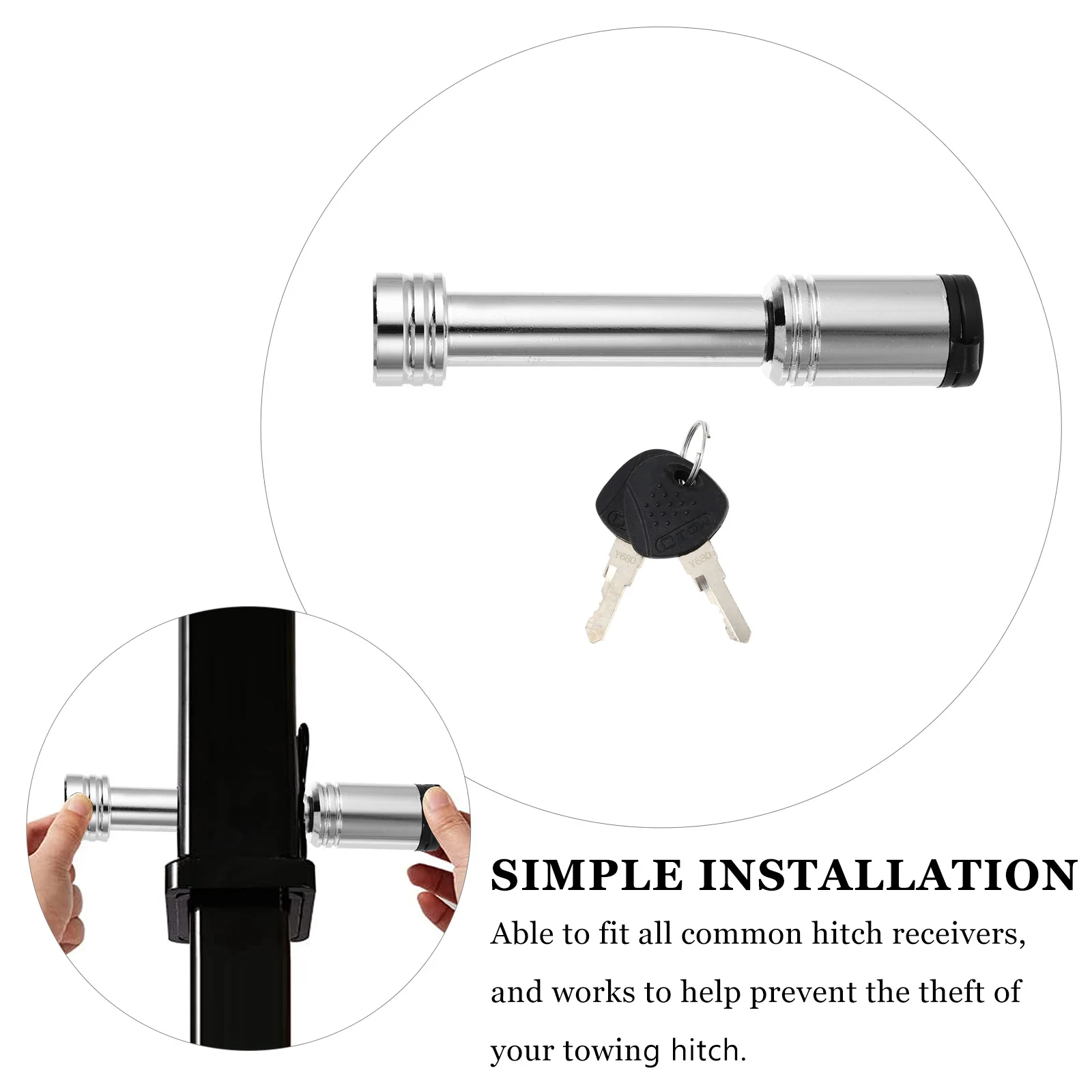 TOW

Y680

Y680

SIMPLE INSTALLATION

Able to fit all common hitch receivers, and works to help prevent the theft of your towing hitch.