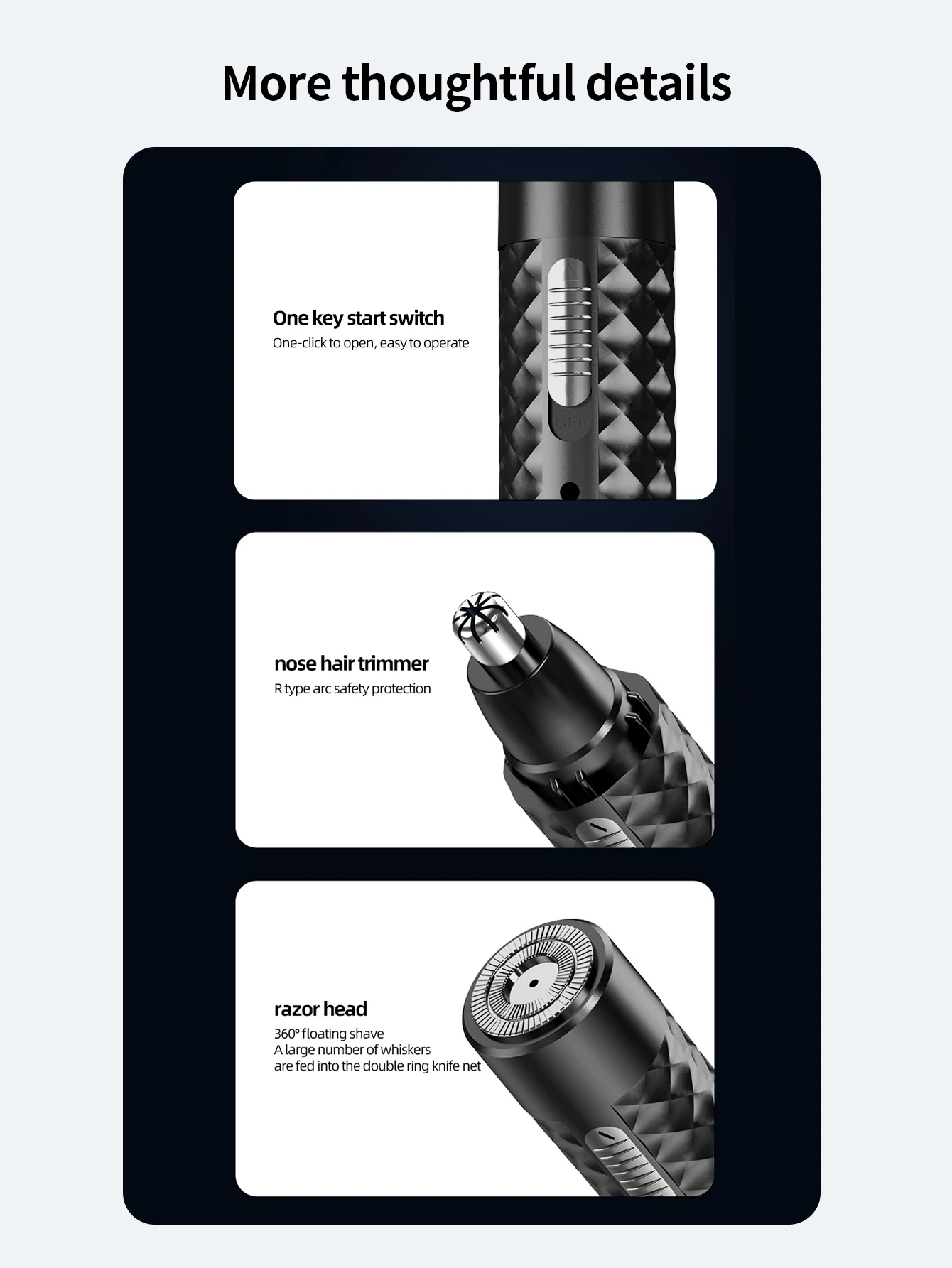 More thoughtful details

One key start switch
One-click to open, easy to operate

OFF

nose hair trimmer
R type arc safety protection

razor head
360° floating shave
A large number of whiskers are fed into the double ring knife net