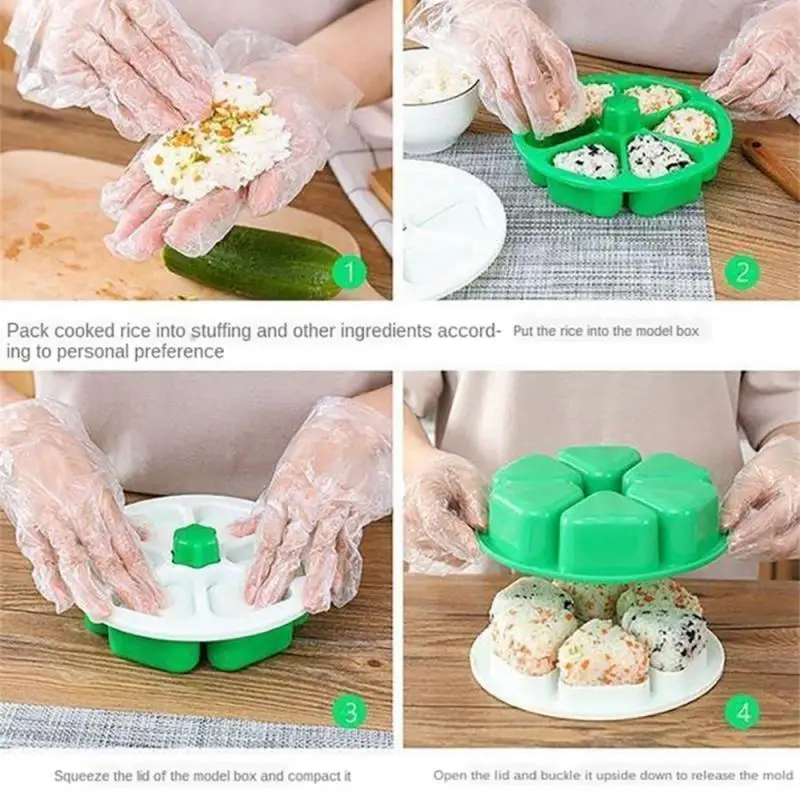 1

2

Pack cooked rice into stuffing and other ingredients according to personal preference

Put the rice into the model box

3

4

Squeeze the lid of the model box and compact it

Open the lid and buckle it upside down to release the mold