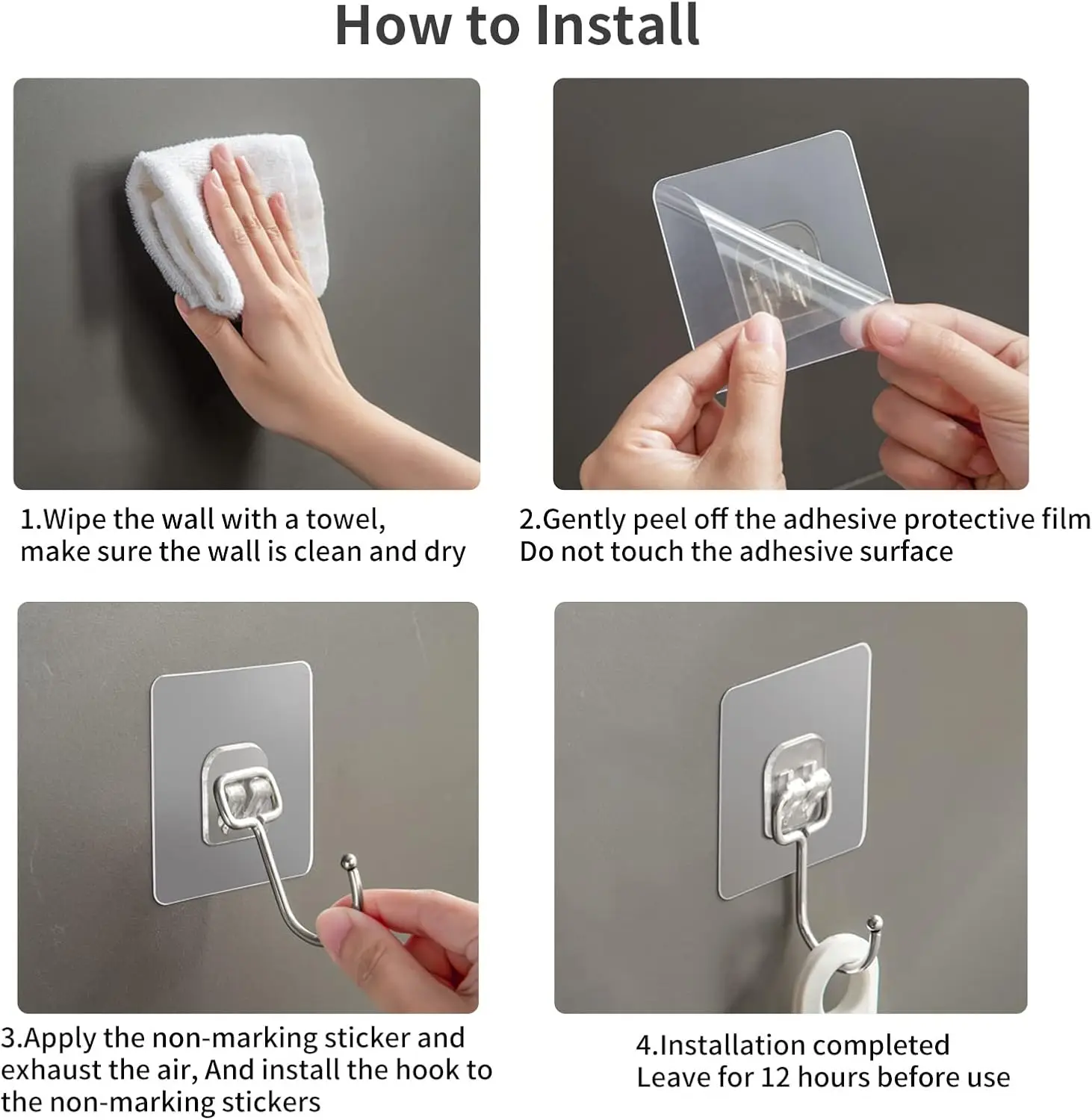 How to Install

1.Wipe the wall with a towel, make sure the wall is clean and dry

2.Gently peel off the adhesive protective film Do not touch the adhesive surface

3.Apply the non-marking sticker and exhaust the air, And install the hook to the non-marking stickers

4.Installation completed Leave for 12 hours before use