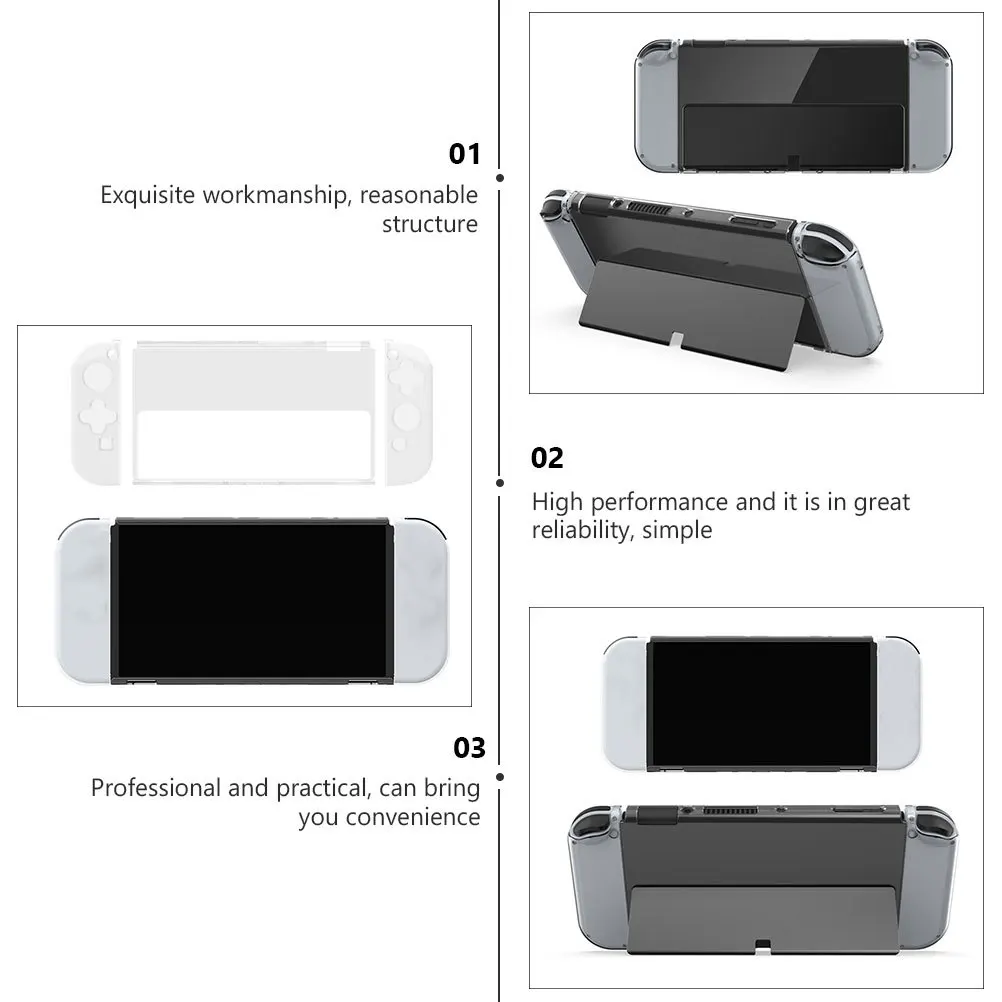 01

Exquisite workmanship, reasonable structure

02

High performance and it is in great reliability, simple

03

Professional and practical, can bring you convenience