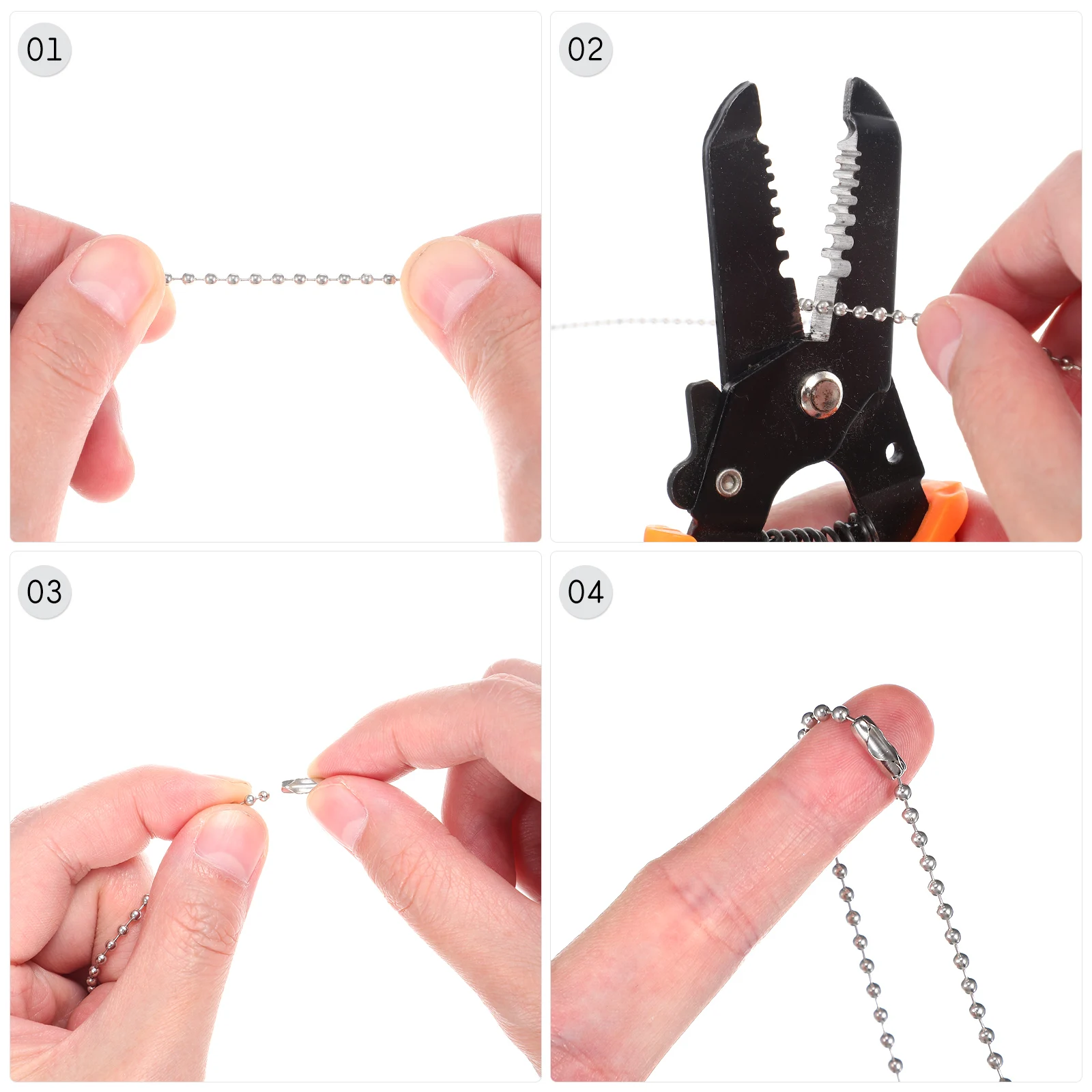 01

02

03

04