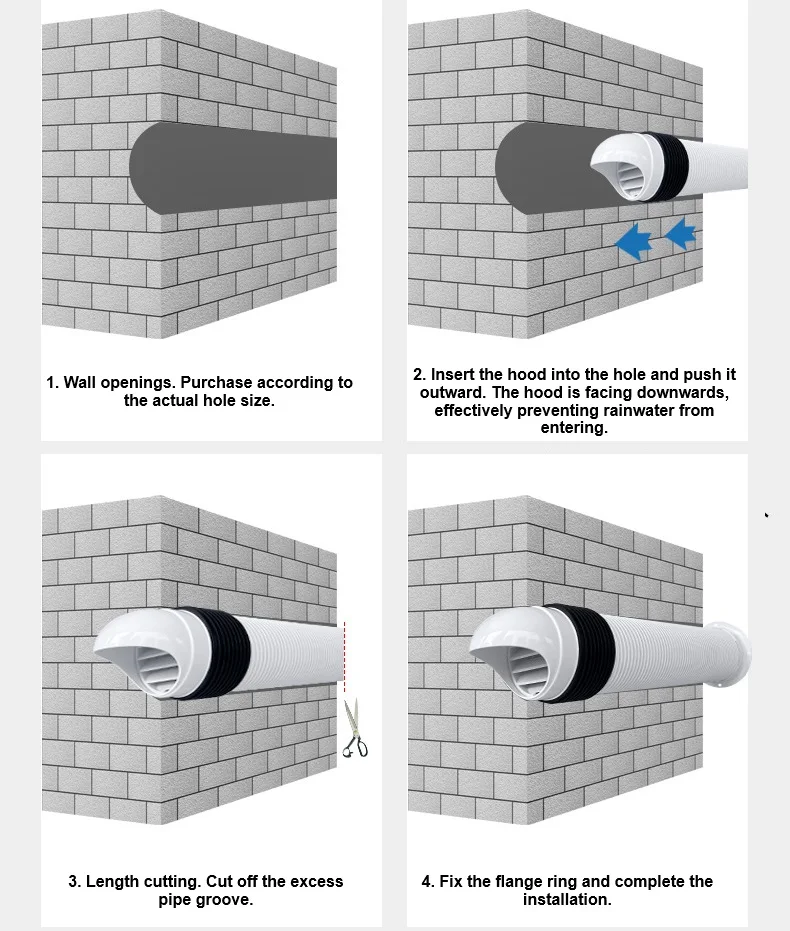 1. Wall openings. Purchase according to the actual hole size.

2. Insert the hood into the hole and push it outward. The hood is facing downwards, effectively preventing rainwater from entering.

3. Length cutting. Cut off the excess pipe groove.

4. Fix the flange ring and complete the installation.