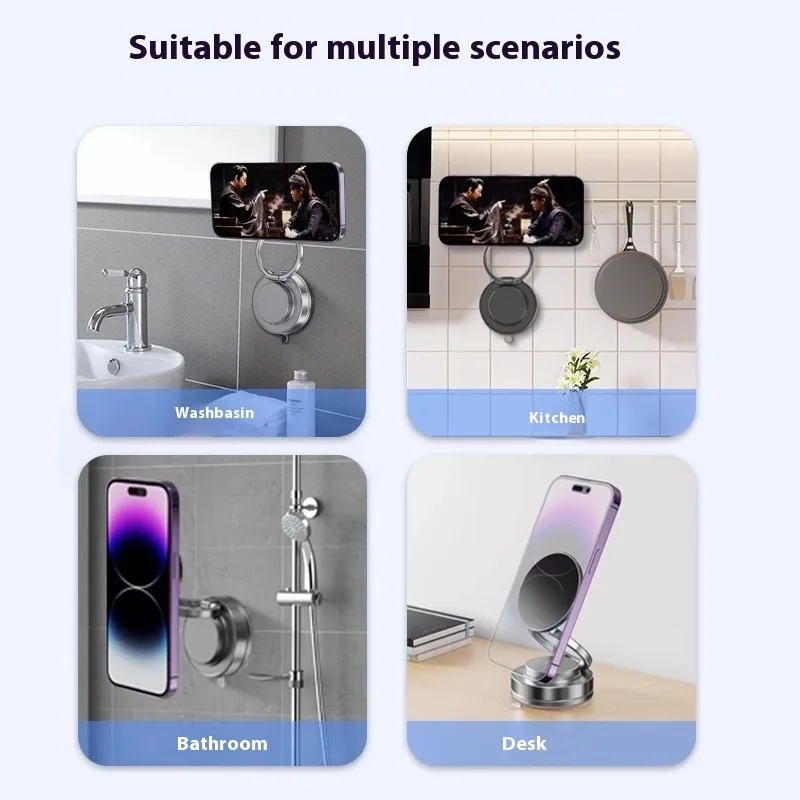 Suitable for multiple scenarios

Washbasin

Kitchen

Bathroom

Desk