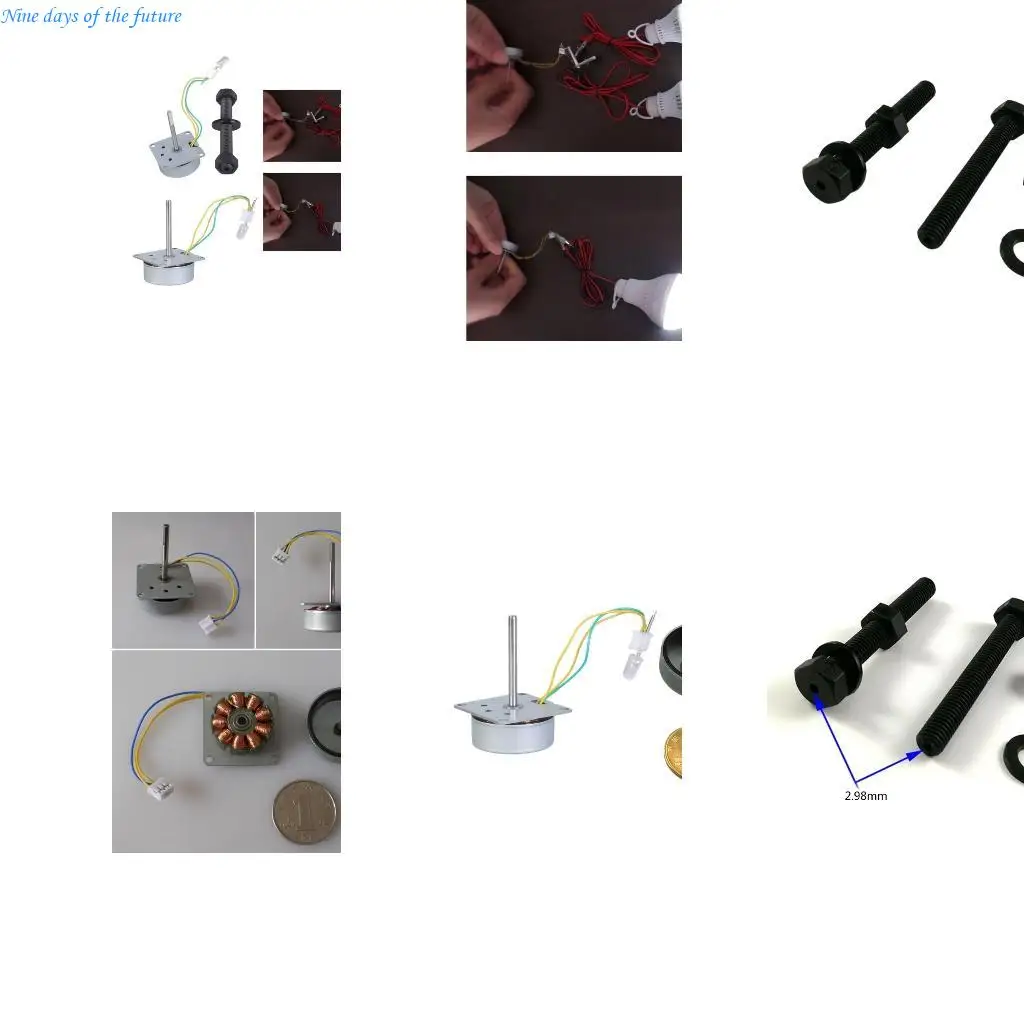 Nine days of the future

2.98mm