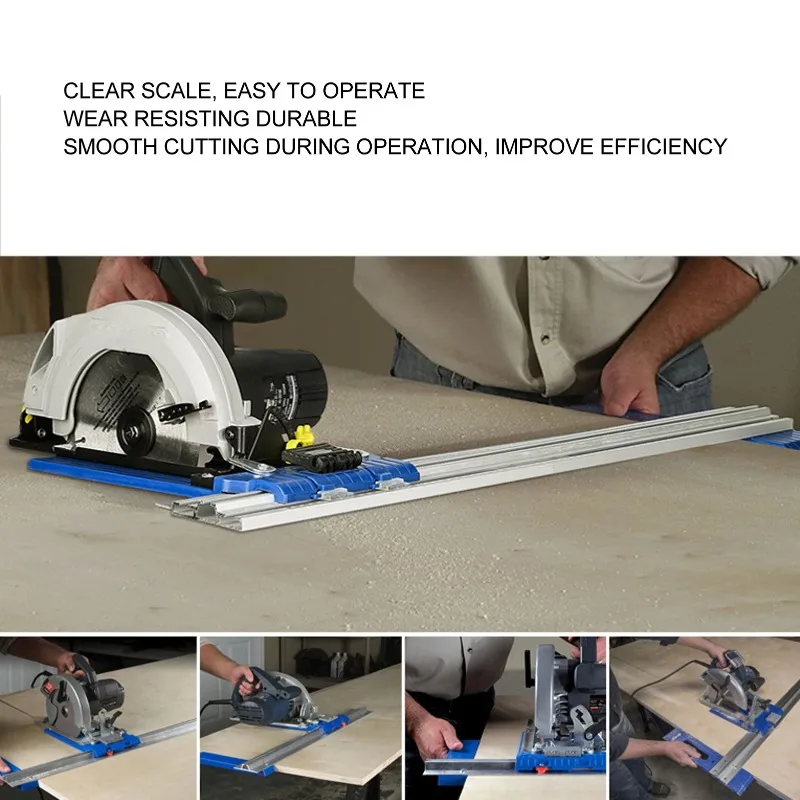 CLEAR SCALE, EASY TO OPERATE
WEAR RESISTING DURABLE
SMOOTH CUTTING DURING OPERATION, IMPROVE EFFICIENCY