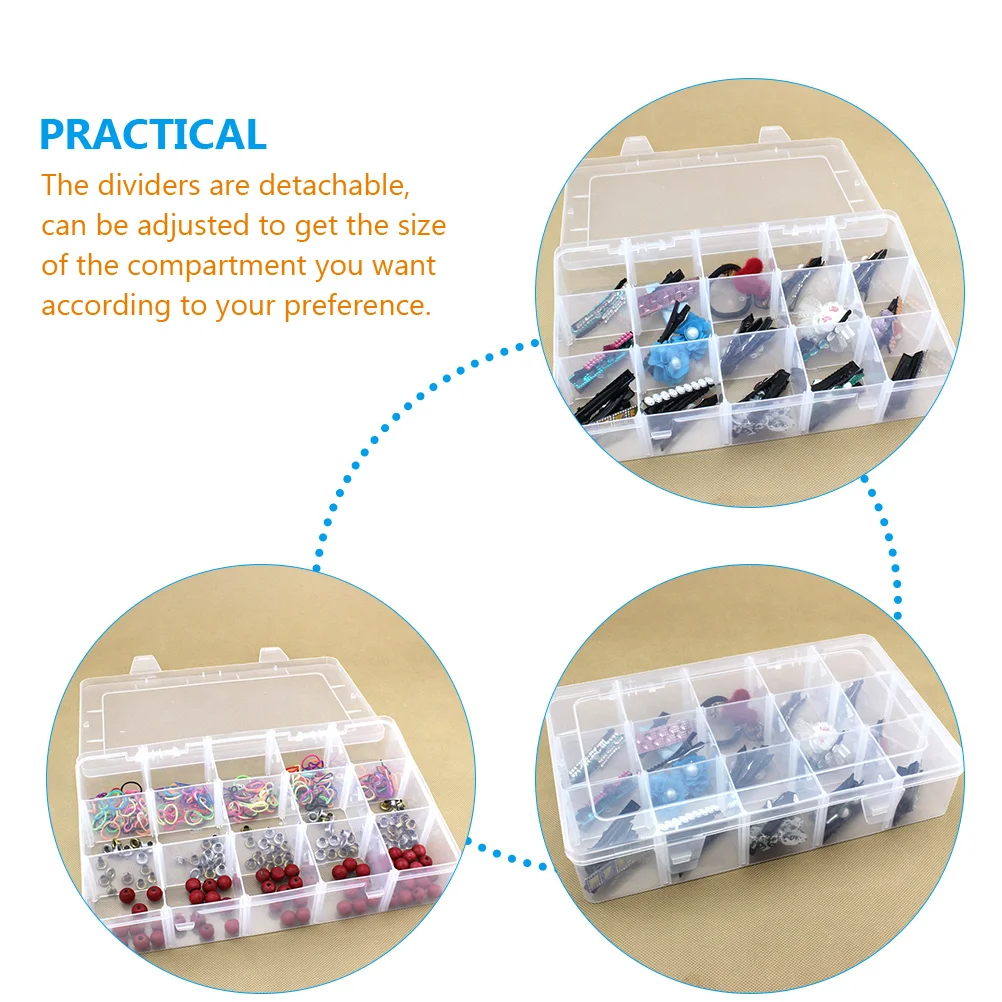 PRACTICAL

The dividers are detachable, can be adjusted to get the size of the compartment you want according to your preference.