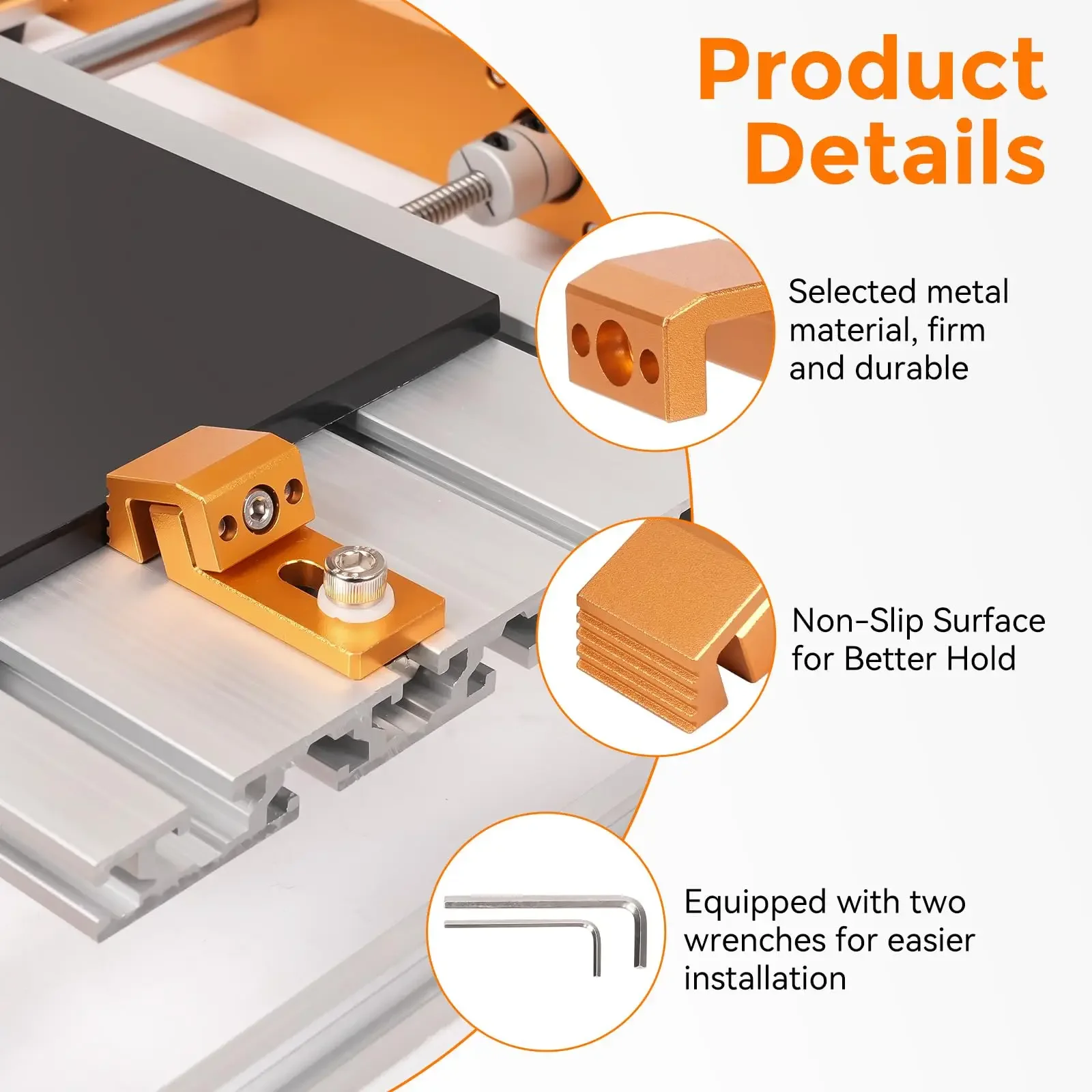 Product Details

Selected metal material, firm and durable

Non-Slip Surface for Better Hold

Equipped with two wrenches for easier installation