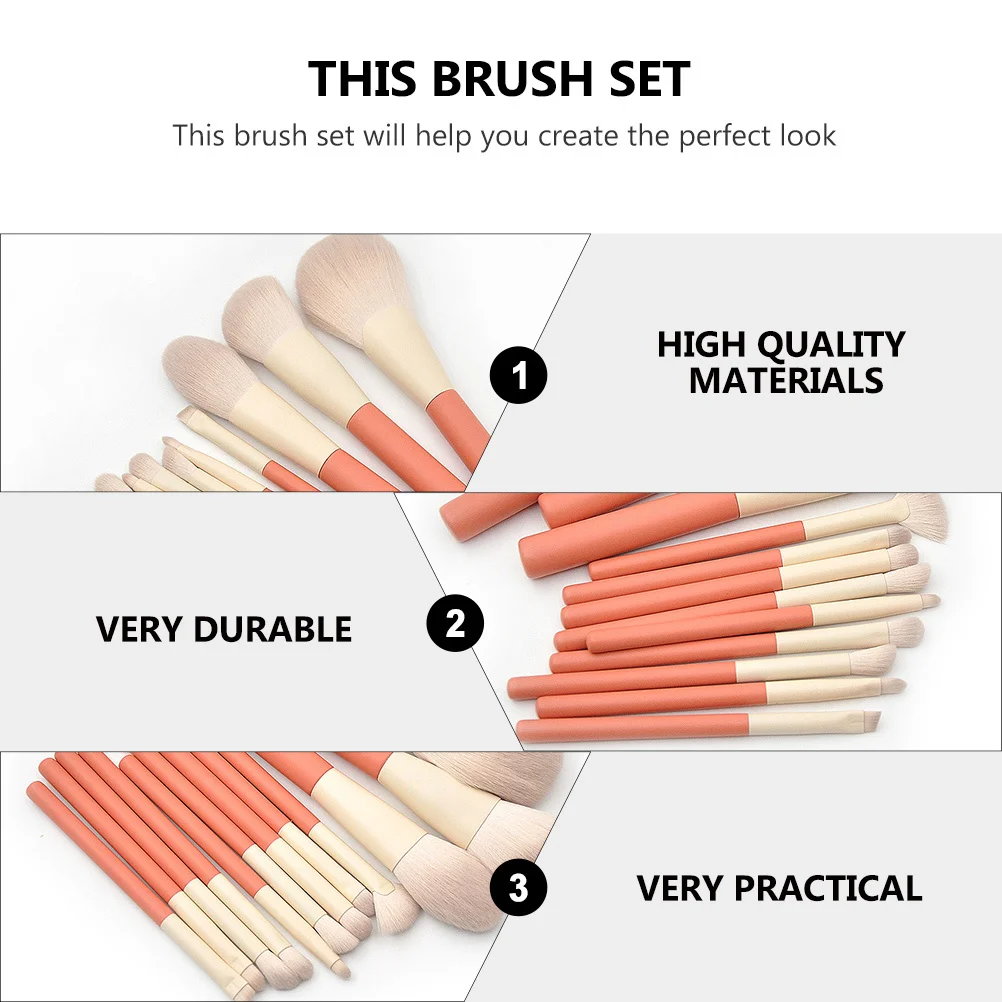 THIS BRUSH SET

This brush set will help you create the perfect look

1

HIGH QUALITY MATERIALS

VERY DURABLE

2

3

VERY PRACTICAL