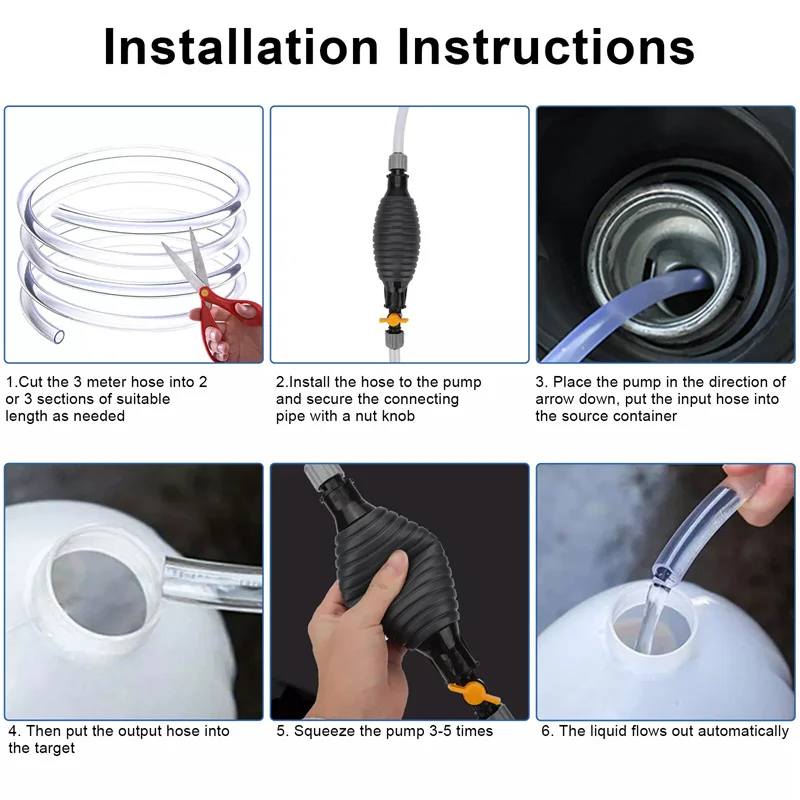 Installation Instructions

1.Cut the 3 meter hose into 2 or 3 sections of suitable length as needed

2.Install the hose to the pump and secure the connecting pipe with a nut knob

3. Place the pump in the direction of arrow down, put the input hose into the source container

4. Then put the output hose into the target

5. Squeeze the pump 3-5 times

6. The liquid flows out automatically