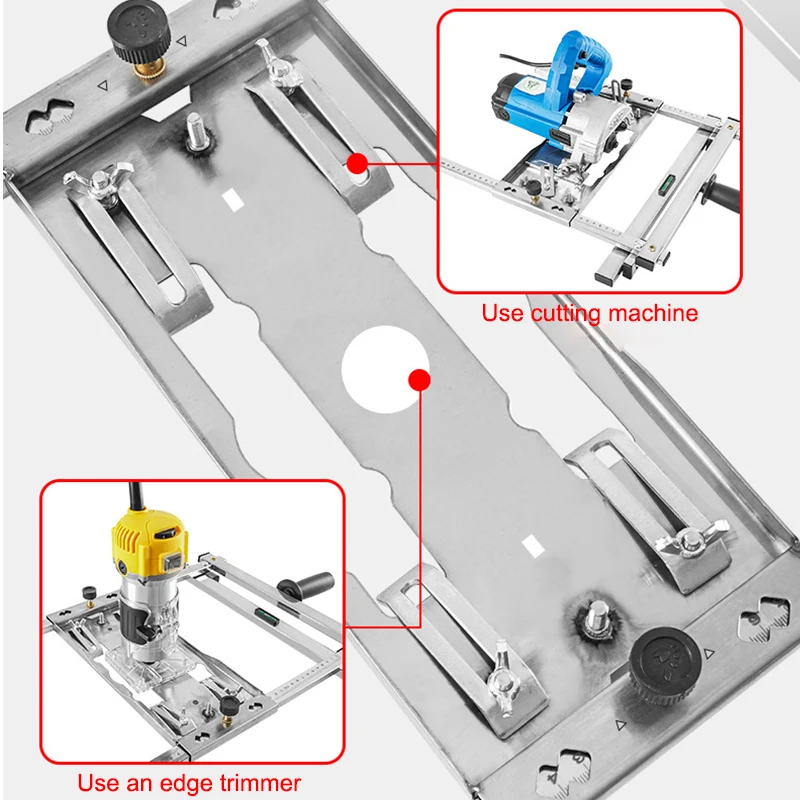 Use cutting machine

Use an edge trimmer