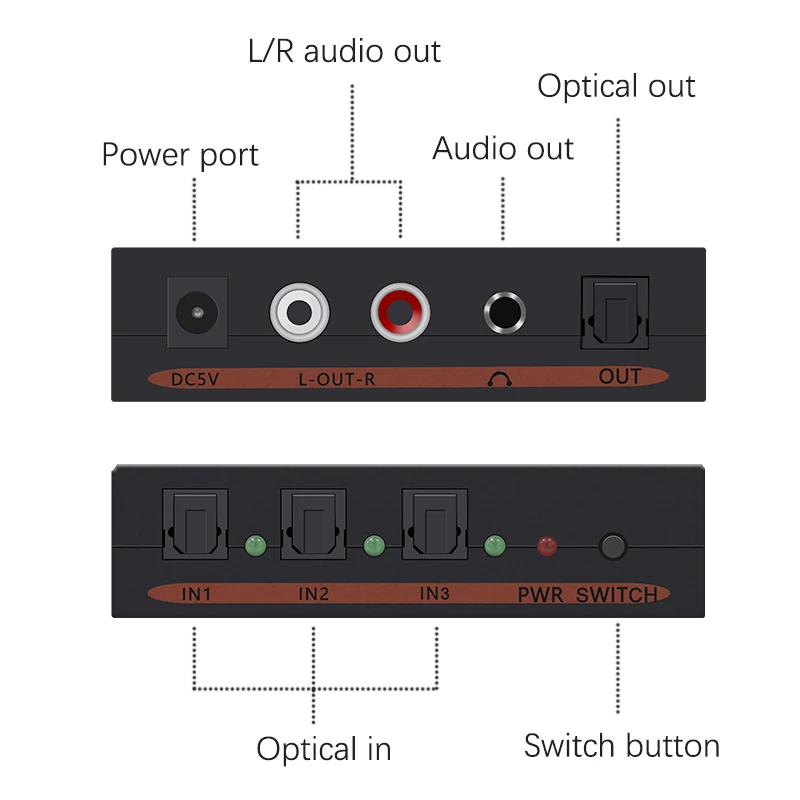 L/R audio out

Optical out

Power port

Audio out

DC5V

L-OUT-R

OUT

IN1

IN2

IN3

PWR

SWITCH

Optical in

Switch button