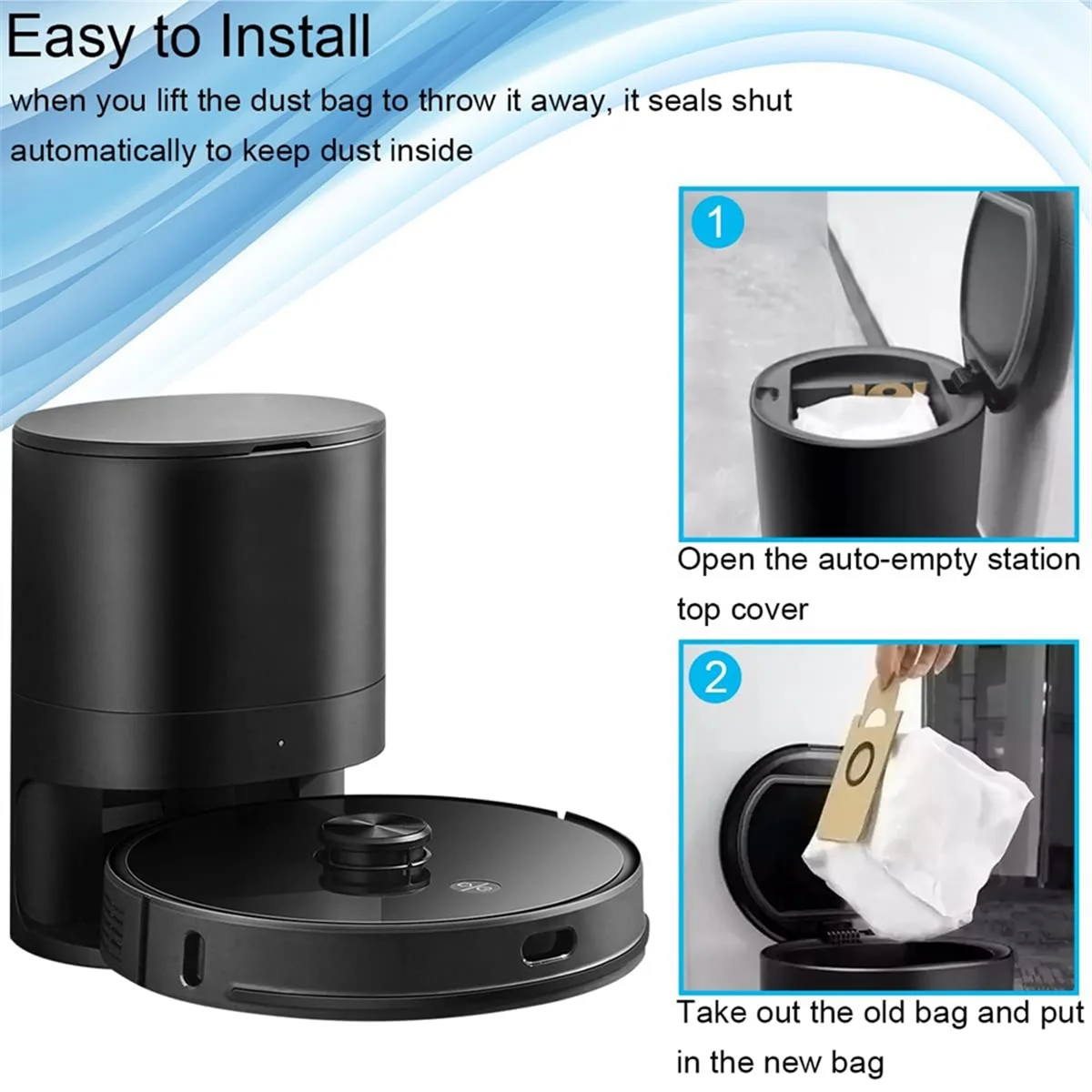 Easy to Install

when you lift the dust bag to throw it away, it seals shut automatically to keep dust inside

1

Open the auto-empty station top cover

2

Take out the old bag and put in the new bag