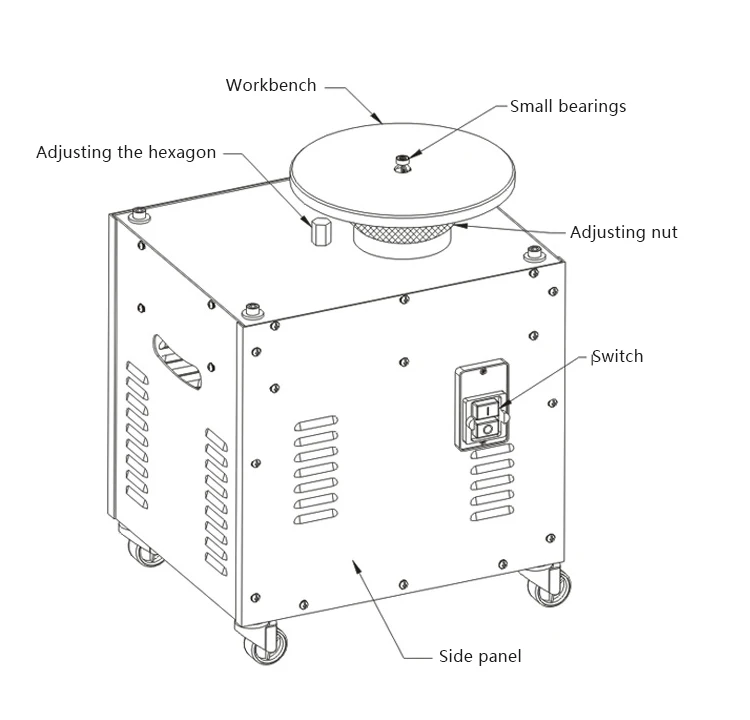 Workbench
Small bearings
Adjusting the hexagon
Adjusting nut
Switch
I
O
Side panel