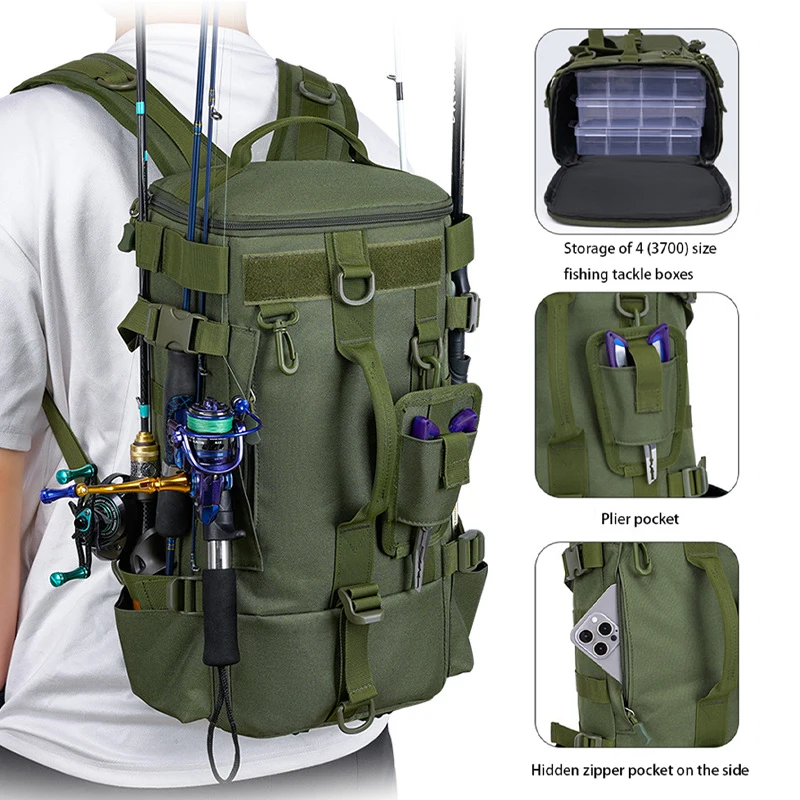 Storage of 4 (3700) size fishing tackle boxes

Plier pocket

Hidden zipper pocket on the side