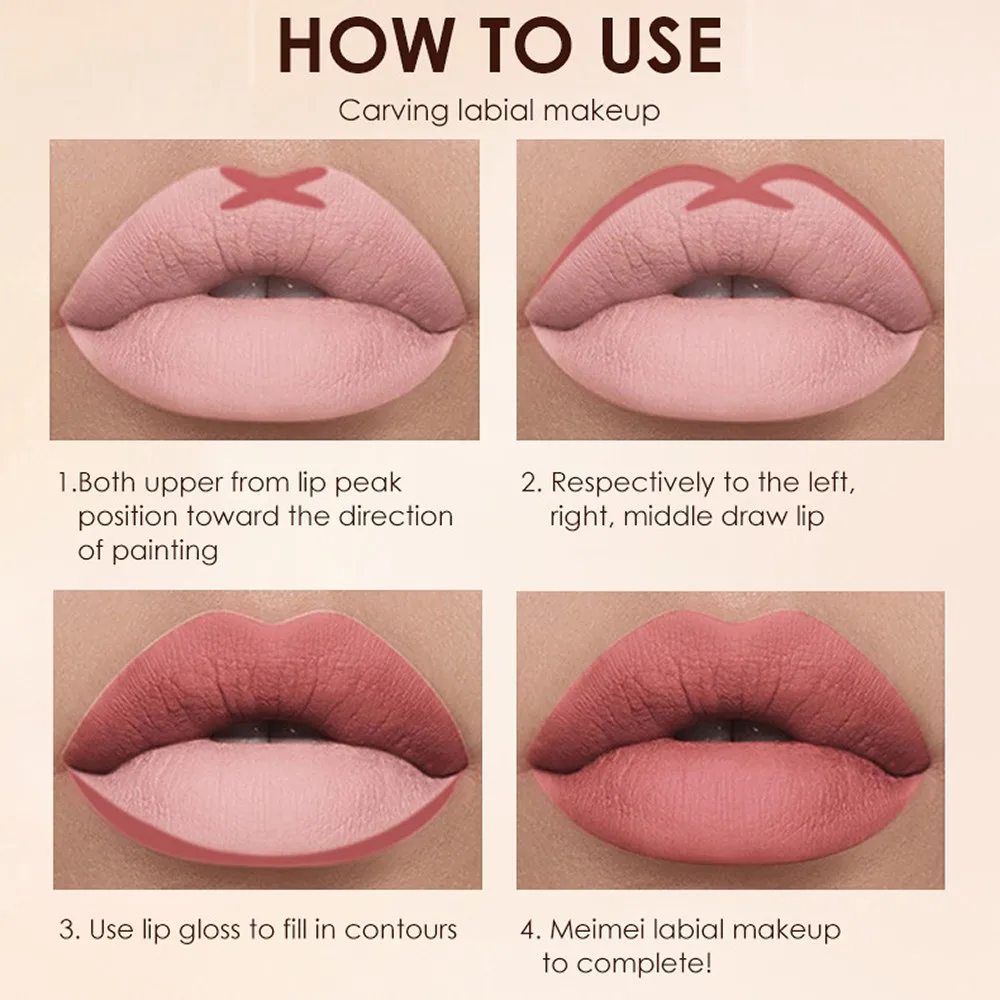 HOW TO USE

Carving labial makeup

1.Both upper from lip peak position toward the direction of painting

2. Respectively to the left, right, middle draw lip

3. Use lip gloss to fill in contours

4. Meimei labial makeup to complete!