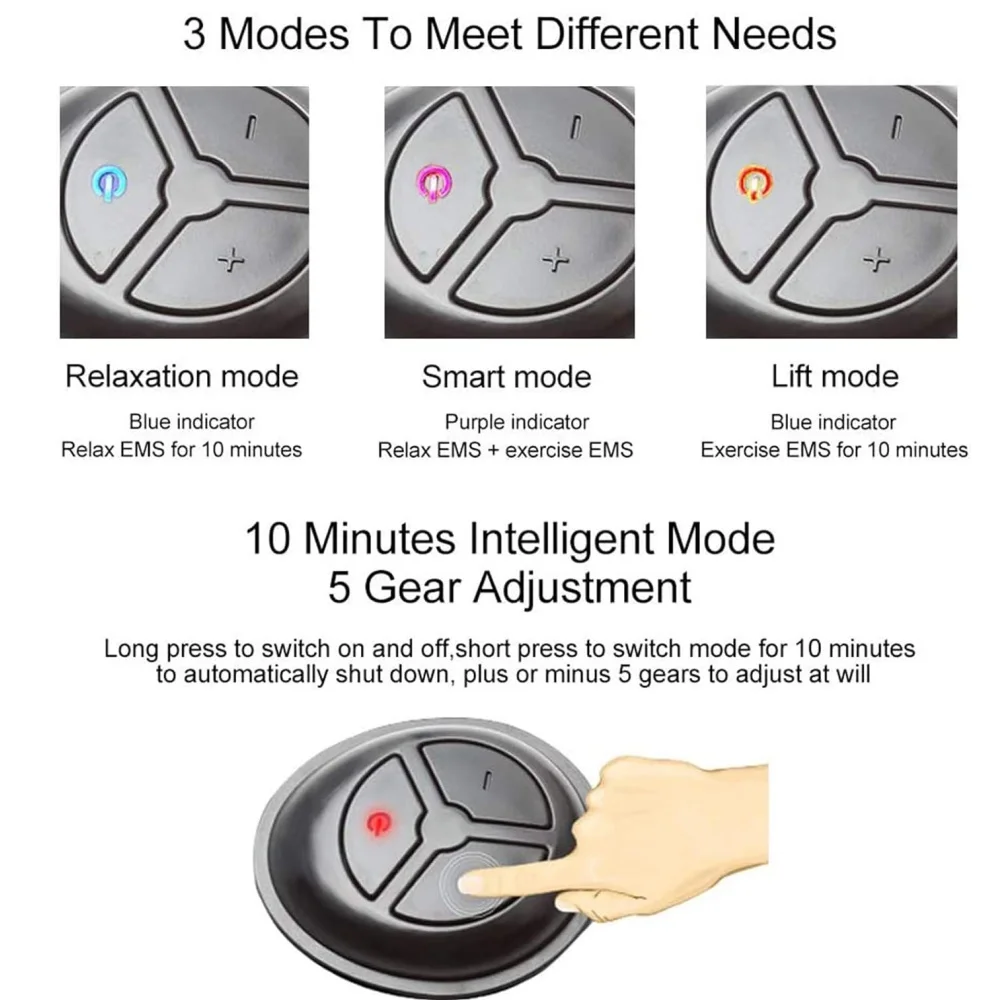 3 Modes To Meet Different Needs

Relaxation mode
Blue indicator
Relax EMS for 10 minutes

Smart mode
Purple indicator
Relax EMS + exercise EMS

Lift mode
Blue indicator
Exercise EMS for 10 minutes

10 Minutes Intelligent Mode
5 Gear Adjustment

Long press to switch on and off,short press to switch mode for 10 minutes to automatically shut down, plus or minus 5 gears to adjust at will