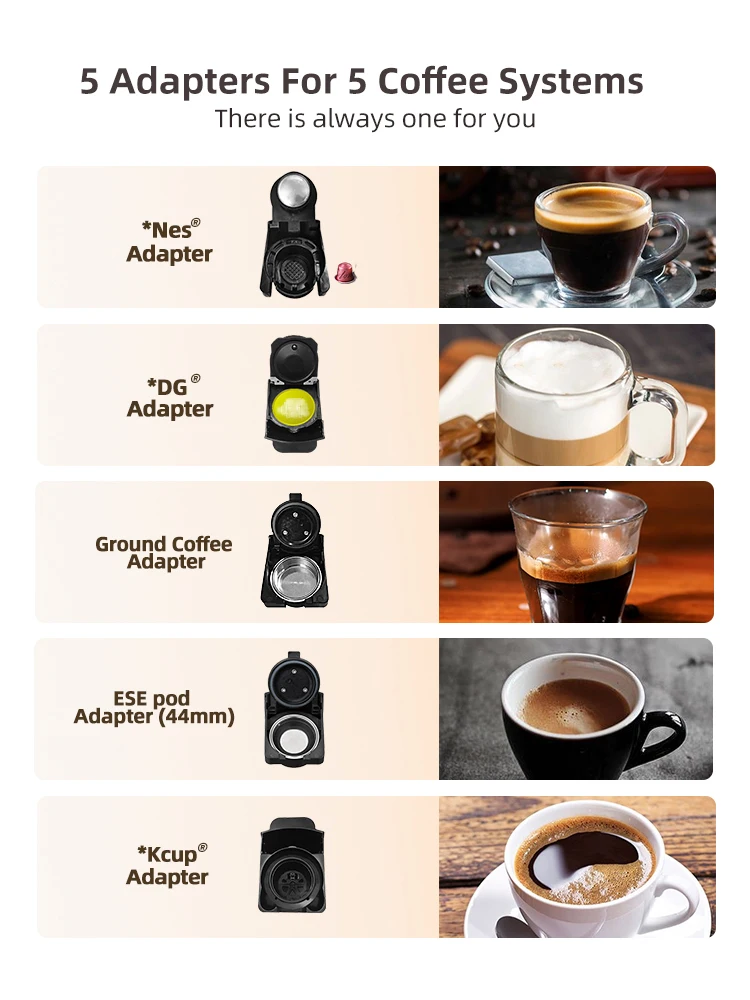 5 Adapters For 5 Coffee Systems
There is always one for you

*Nes® Adapter

*DG® Adapter

Ground Coffee Adapter

ESE pod Adapter (44mm)

*Kcup® Adapter