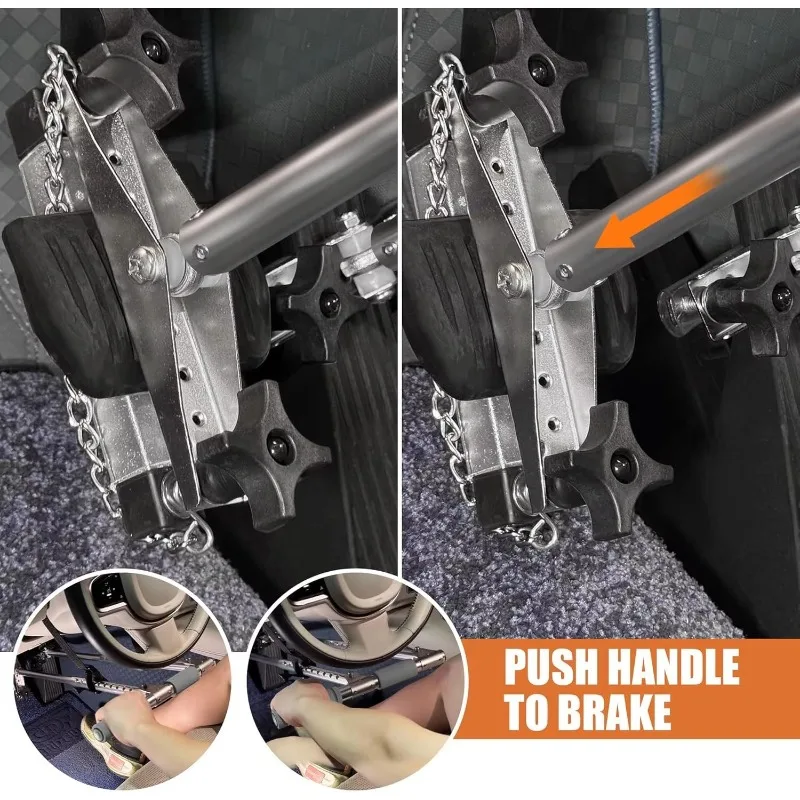 PUSH HANDLE
TO BRAKE