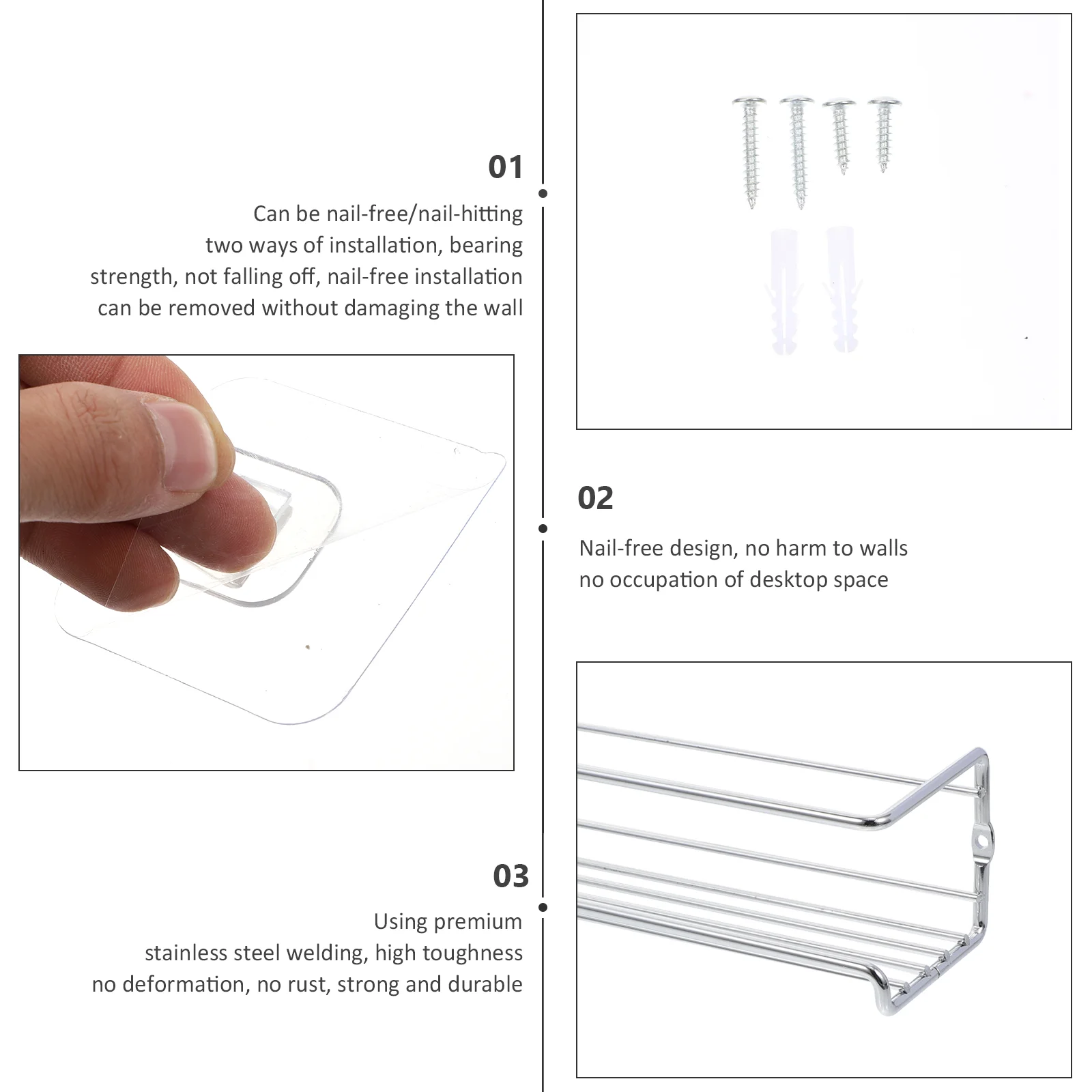 01

Can be nail-free/nail-hitting two ways of installation, bearing strength, not falling off, nail-free installation can be removed without damaging the wall

02

Nail-free design, no harm to walls no occupation of desktop space

03

Using premium stainless steel welding, high toughness no deformation, no rust, strong and durable