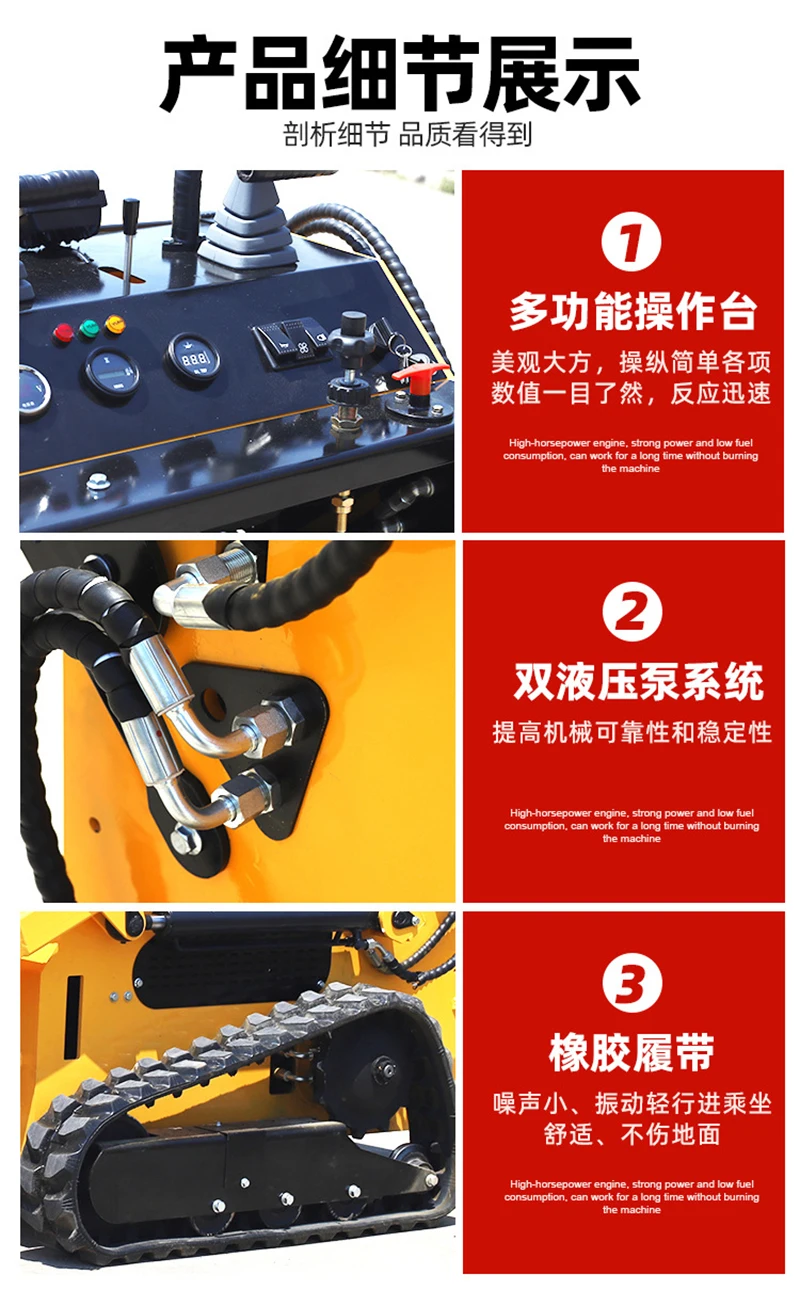 产品细节展示

剖析细节 品质看得到

1

多功能操作台

美观大方，操纵简单各项数值一目了然，反应迅速

High-horsepower engine, strong power and low fuel consumption, can work for a long time without burning the machine

2

双液压泵系统

提高机械可靠性和稳定性

High-horsepower engine, strong power and low fuel consumption, can work for a long time without burning the machine

3

橡胶履带

噪声小、振动轻行进乘坐舒适、不伤地面

High-horsepower engine, strong power and low fuel consumption, can work for a long time without burning the machine