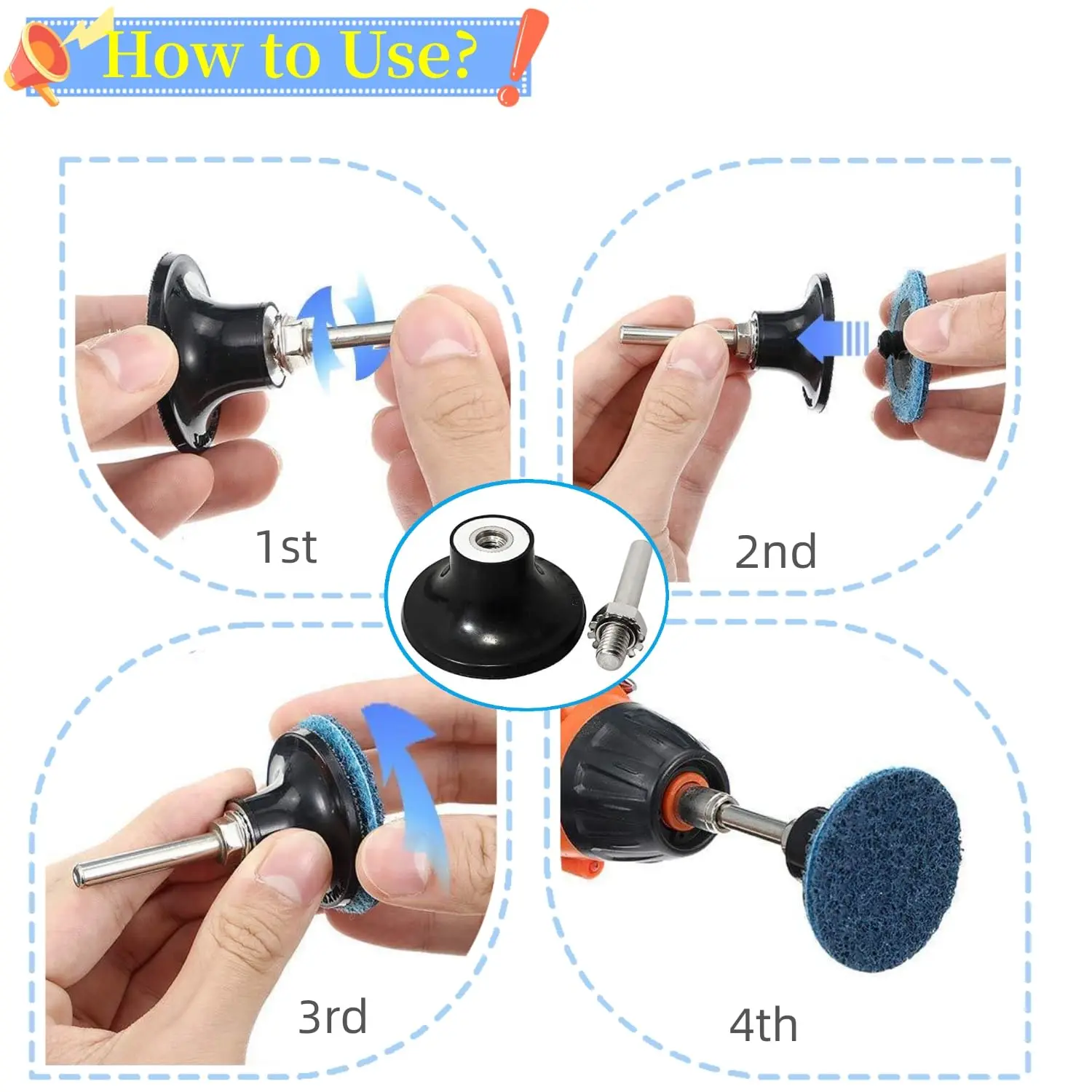 How to Use?

1st

2nd

3rd

4th