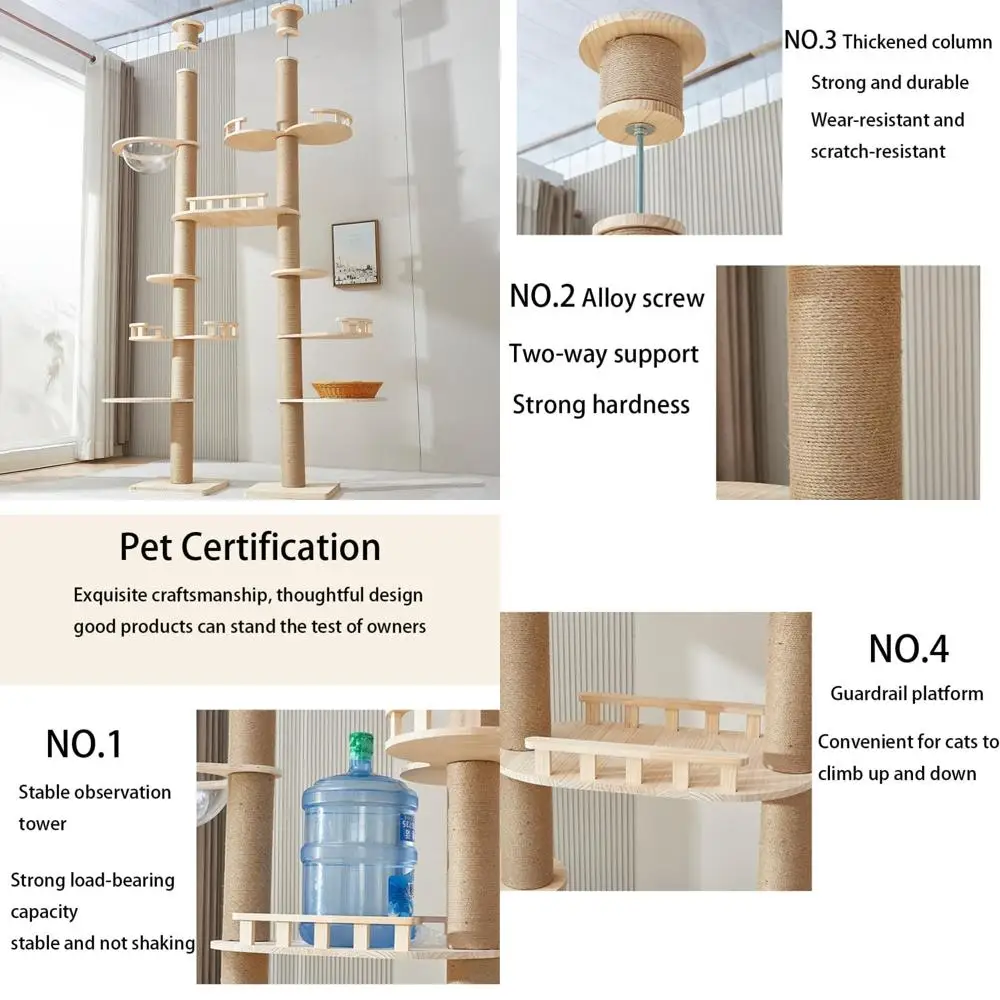 NO.3 Thickened column

Strong and durable

Wear-resistant and scratch-resistant

NO.2 Alloy screw

Two-way support

Strong hardness

Pet Certification

Exquisite craftsmanship, thoughtful design good products can stand the test of owners

NO.4

Guardrail platform

Convenient for cats to climb up and down

NO.1

Stable observation tower

Strong load-bearing capacity stable and not shaking