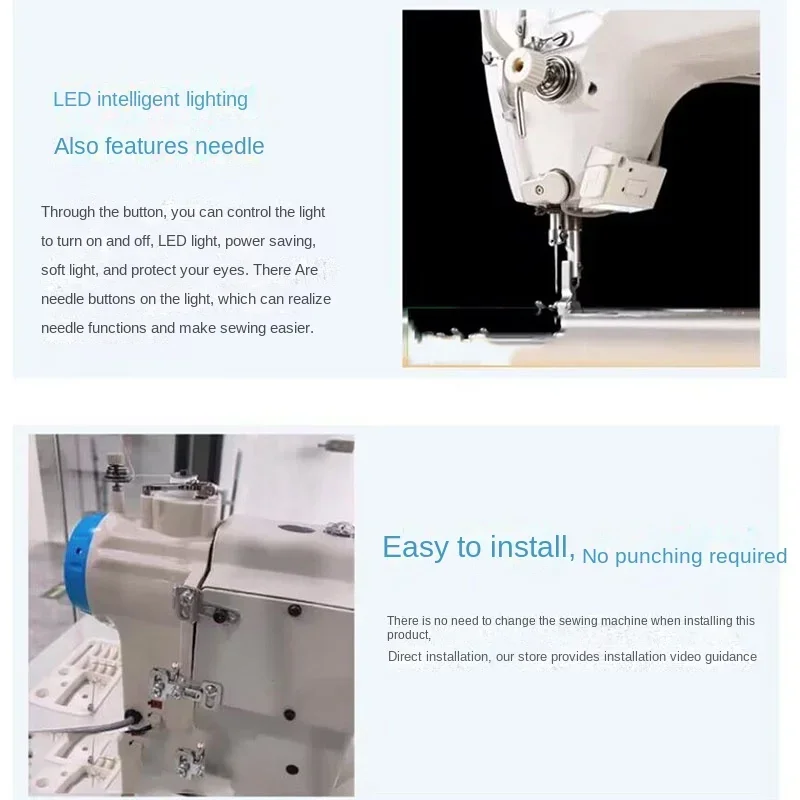 LED intelligent lighting

Also features needle

Through the button, you can control the light to turn on and off, LED light, power saving, soft light, and protect your eyes. There Are needle buttons on the light, which can realize needle functions and make sewing easier.

Easy to install, No punching required

There is no need to change the sewing machine when installing this product,

Direct installation, our store provides installation video guidance