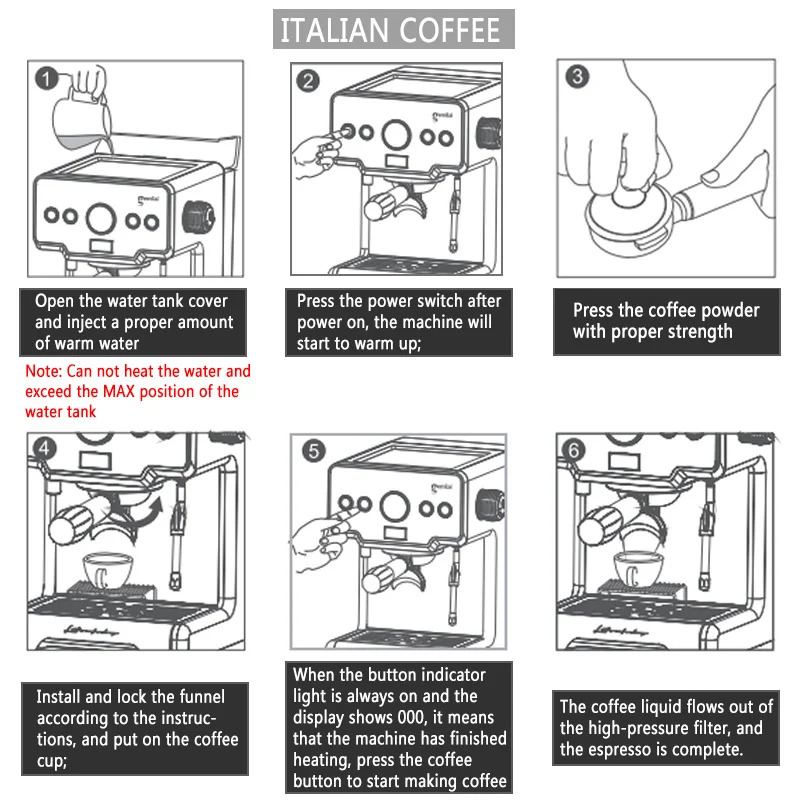 ITALIAN COFFEE

1

Open the water tank cover and inject a proper amount of warm water

Note: Can not heat the water and exceed the MAX position of the water tank

2

Press the power switch after power on, the machine will start to warm up;

3

Press the coffee powder with proper strength

4

Install and lock the funnel according to the instructions, and put on the coffee cup;

5

When the button indicator light is always on and the display shows 000, it means that the machine has finished heating, press the coffee button to start making coffee

6

The coffee liquid flows out of the high-pressure filter, and the espresso is complete.