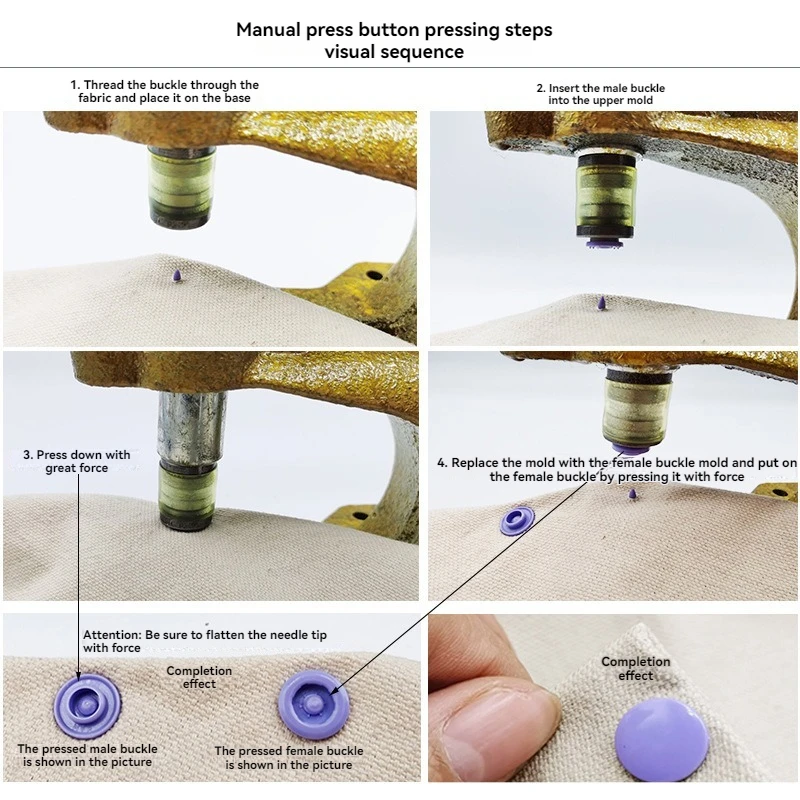 Manual press button pressing steps
visual sequence

1. Thread the buckle through the fabric and place it on the base

2. Insert the male buckle into the upper mold

3. Press down with great force

4. Replace the mold with the female buckle mold and put on the female buckle by pressing it with force

Attention: Be sure to flatten the needle tip with force

Completion effect

The pressed male buckle is shown in the picture

The pressed female buckle is shown in the picture

Completion effect