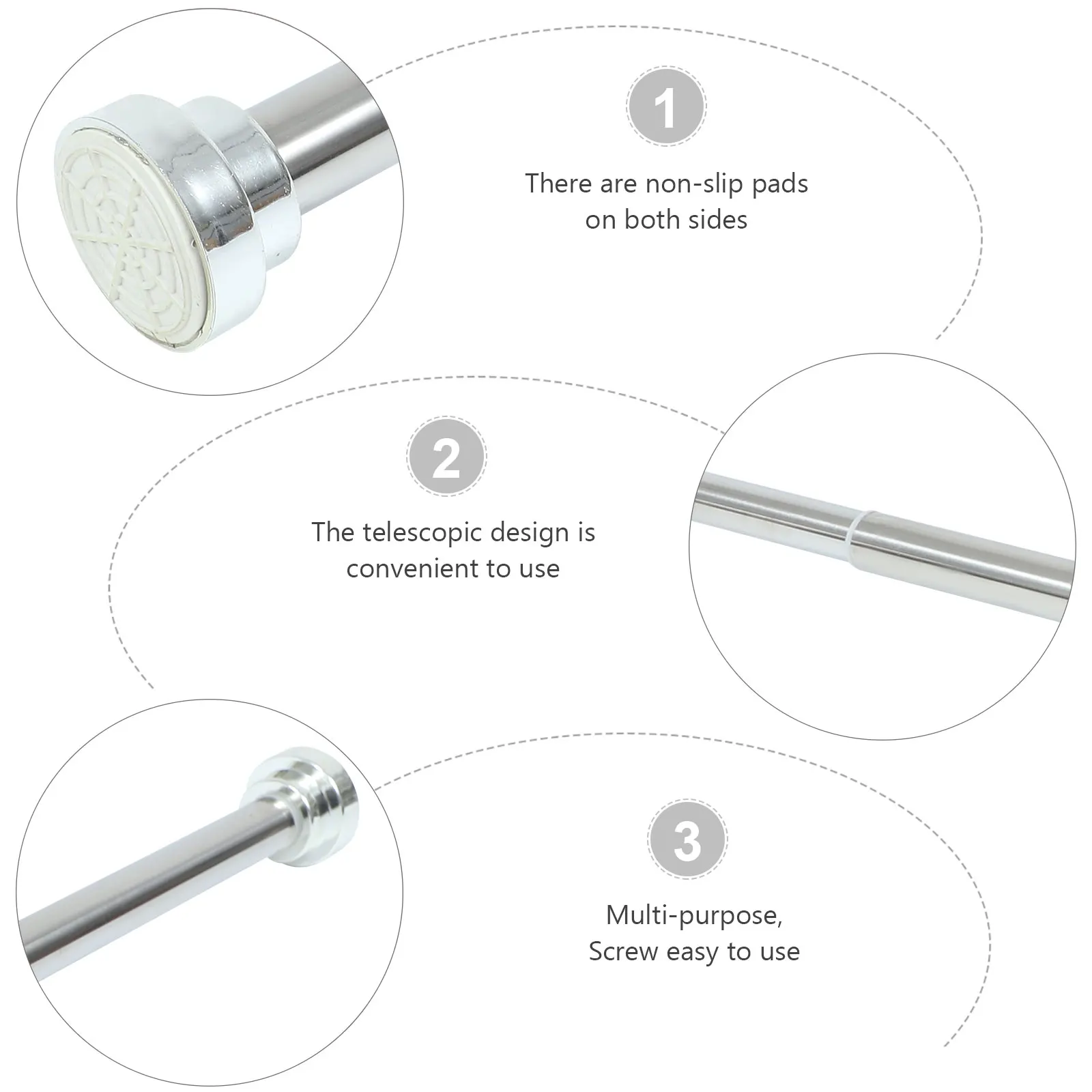 1

There are non-slip pads on both sides

2

The telescopic design is convenient to use

3

Multi-purpose, Screw easy to use