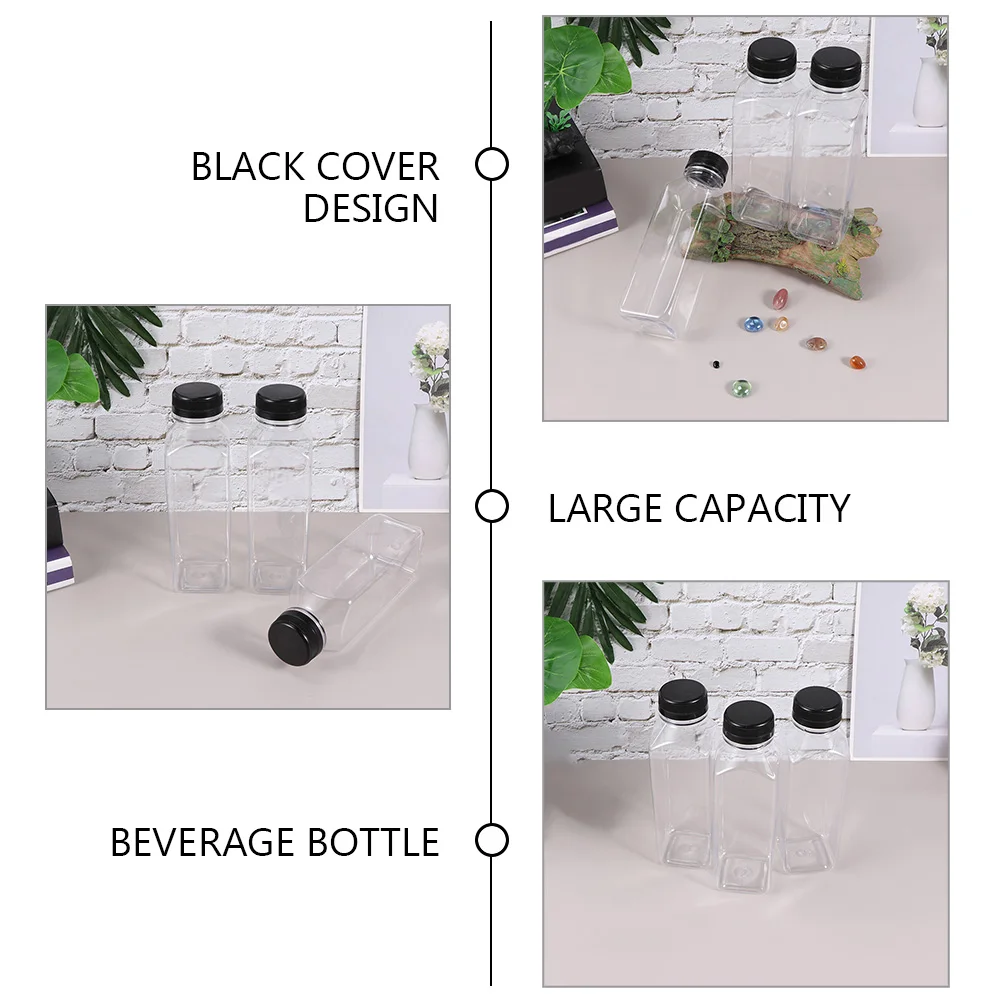 BLACK COVER DESIGN

LARGE CAPACITY

BEVERAGE BOTTLE