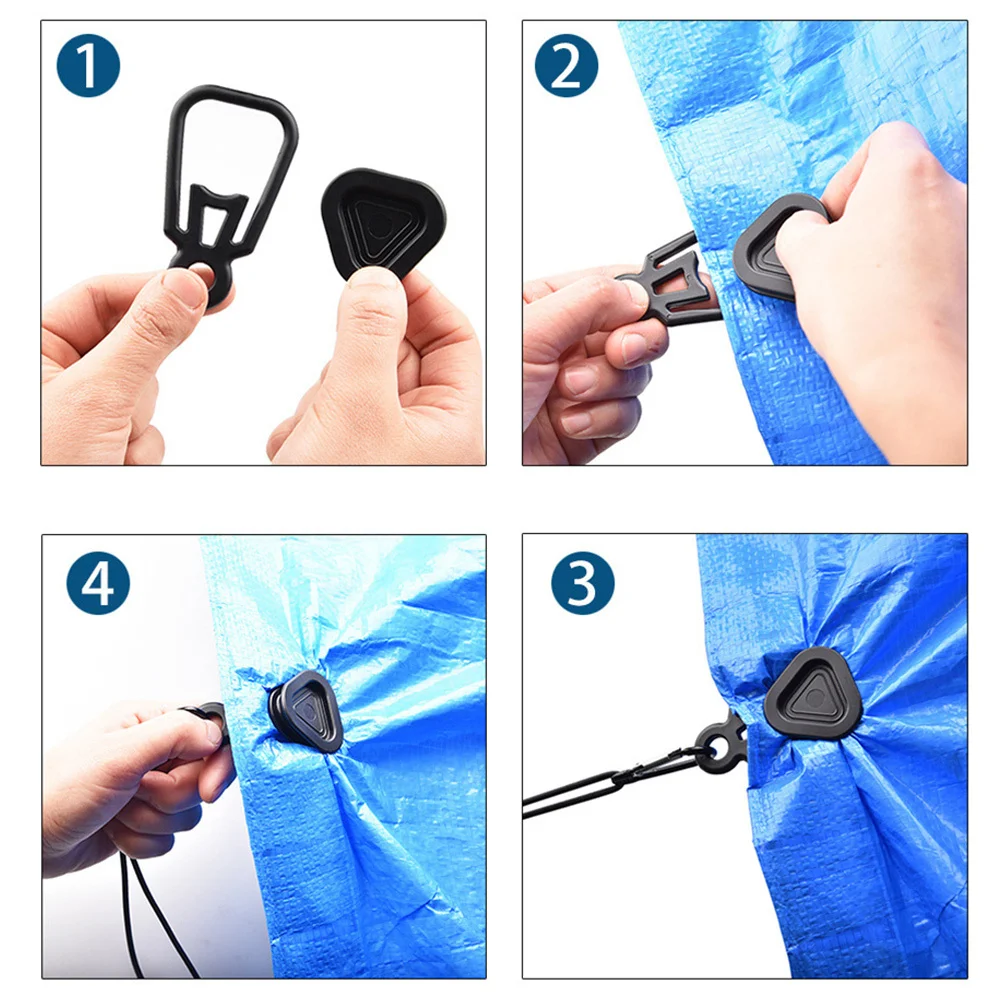 1

2

4

3