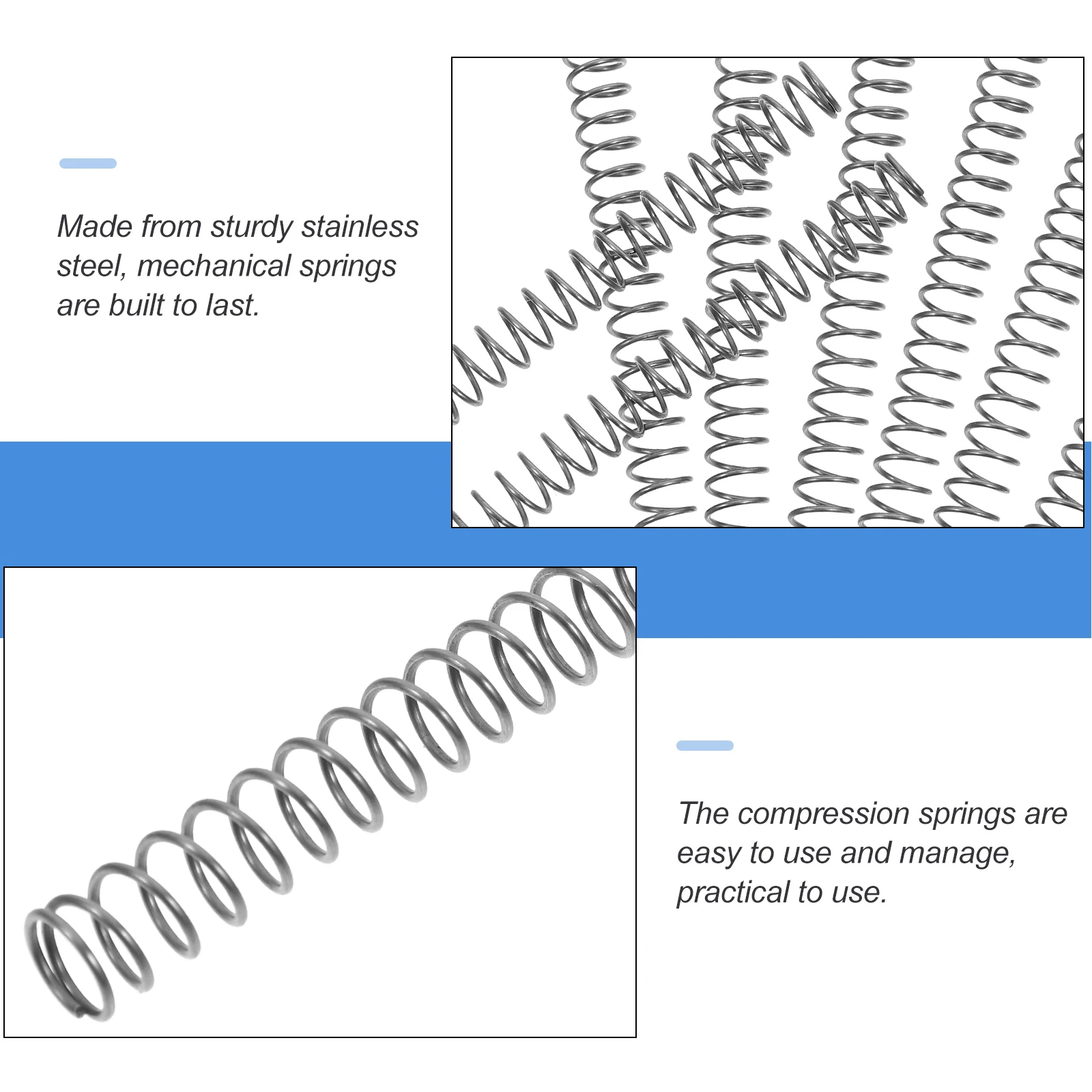 Made from sturdy stainless steel, mechanical springs are built to last.

The compression springs are easy to use and manage, practical to use.