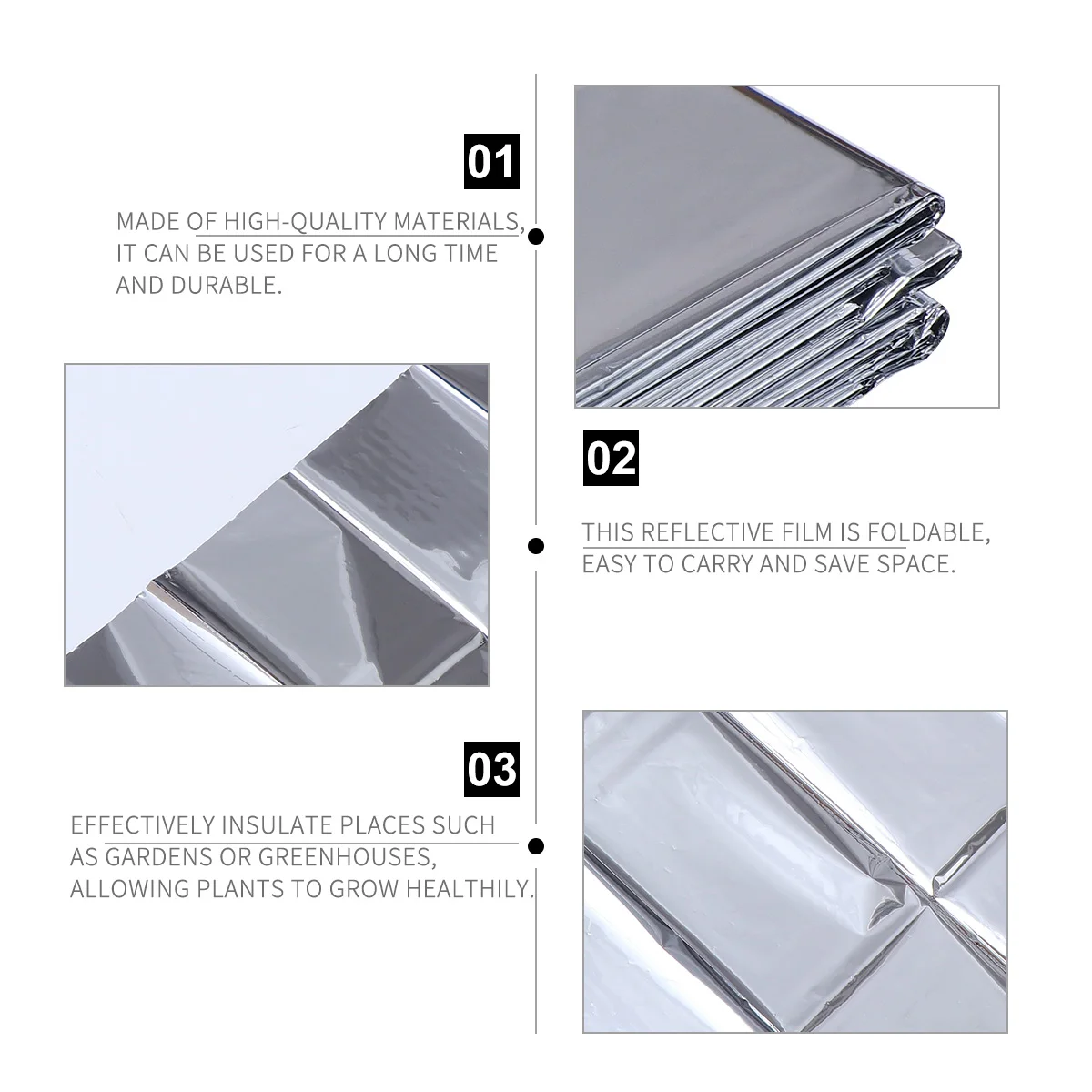 01

MADE OF HIGH-QUALITY MATERIALS, IT CAN BE USED FOR A LONG TIME AND DURABLE.

02

THIS REFLECTIVE FILM IS FOLDABLE, EASY TO CARRY AND SAVE SPACE.

03

EFFECTIVELY INSULATE PLACES SUCH AS GARDENS OR GREENHOUSES, ALLOWING PLANTS TO GROW HEALTHILY.