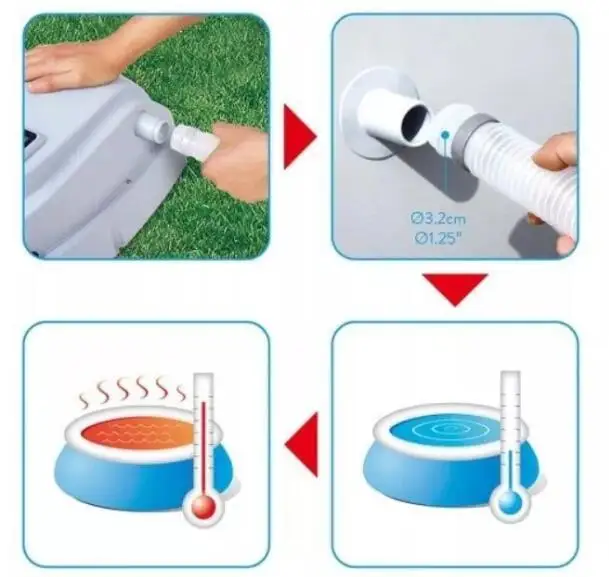 Ø3.2cm
Ø1.25"