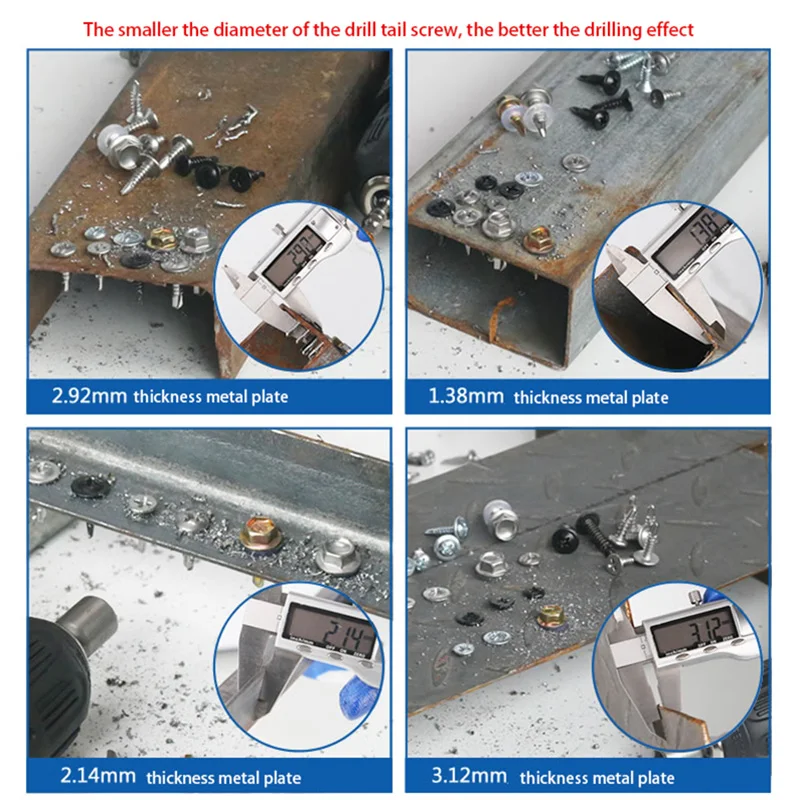 The smaller the diameter of the drill tail screw, the better the drilling effect

2.92
2.92mm thickness metal plate

1.38
1.38mm thickness metal plate

2.14
2.14mm thickness metal plate

3.12
3.12mm thickness metal plate