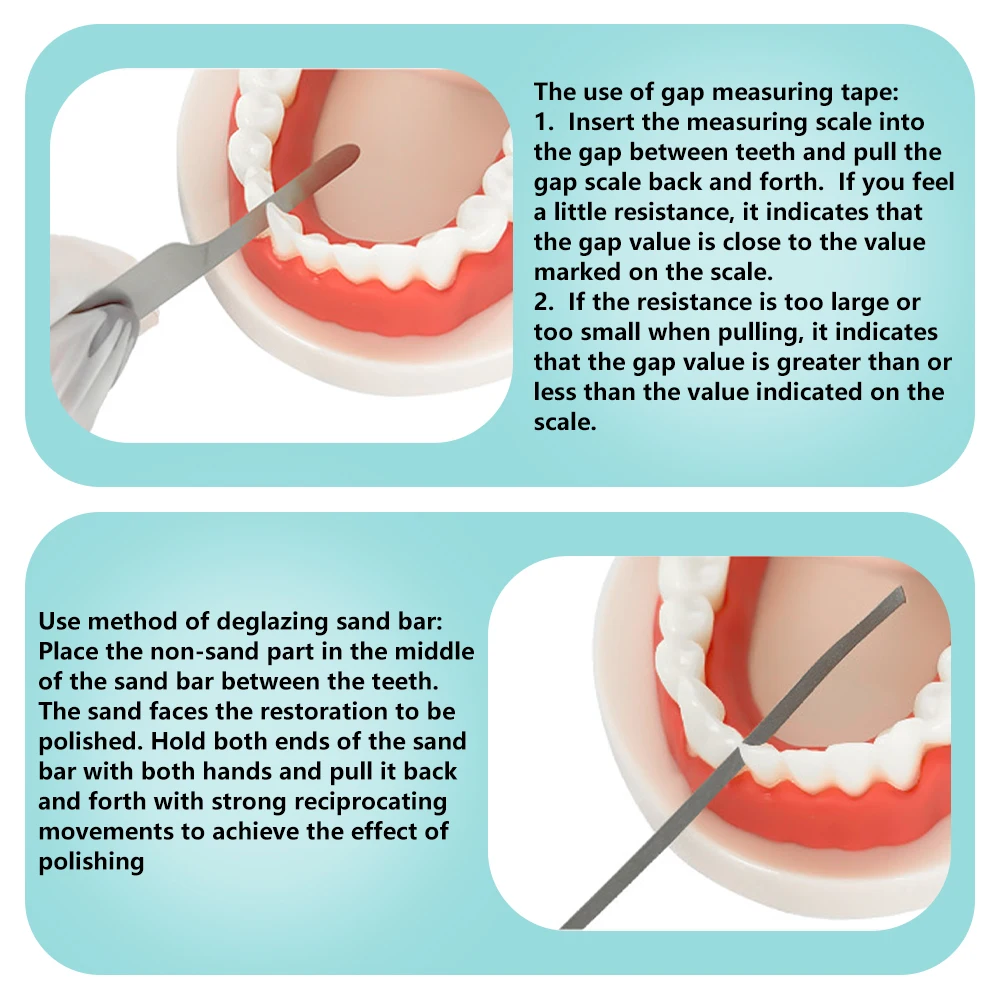 The use of gap measuring tape:
1. Insert the measuring scale into the gap between teeth and pull the gap scale back and forth. If you feel a little resistance, it indicates that the gap value is close to the value marked on the scale.
2. If the resistance is too large or too small when pulling, it indicates that the gap value is greater than or less than the value indicated on the scale.

Use method of deglazing sand bar: Place the non-sand part in the middle of the sand bar between the teeth. The sand faces the restoration to be polished. Hold both ends of the sand bar with both hands and pull it back and forth with strong reciprocating movements to achieve the effect of polishing