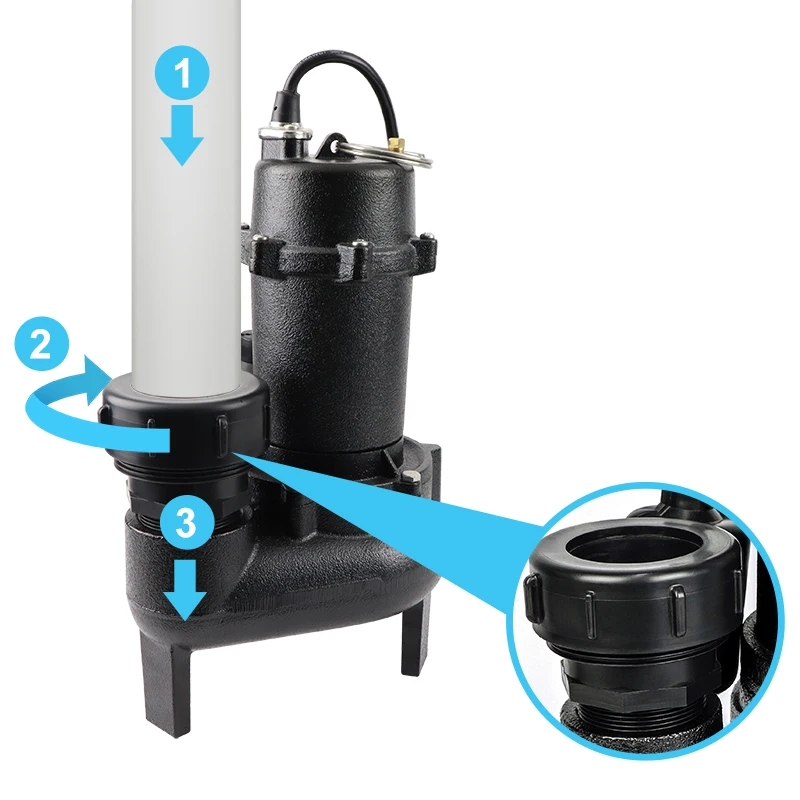 1
2
3