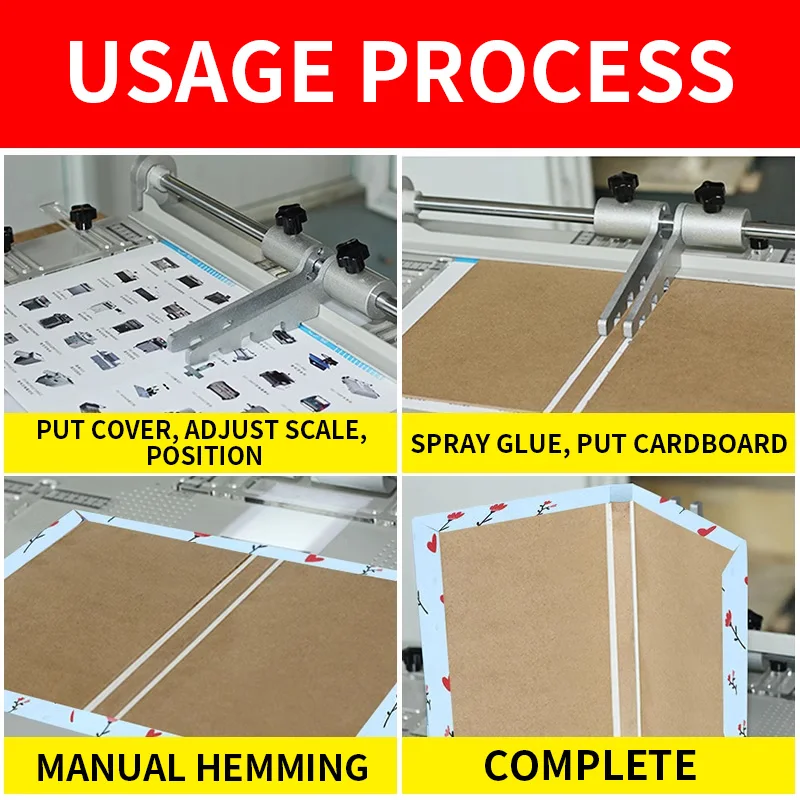 USAGE PROCESS

PUT COVER, ADJUST SCALE, POSITION

SPRAY GLUE, PUT CARDBOARD

MANUAL HEMMING

COMPLETE