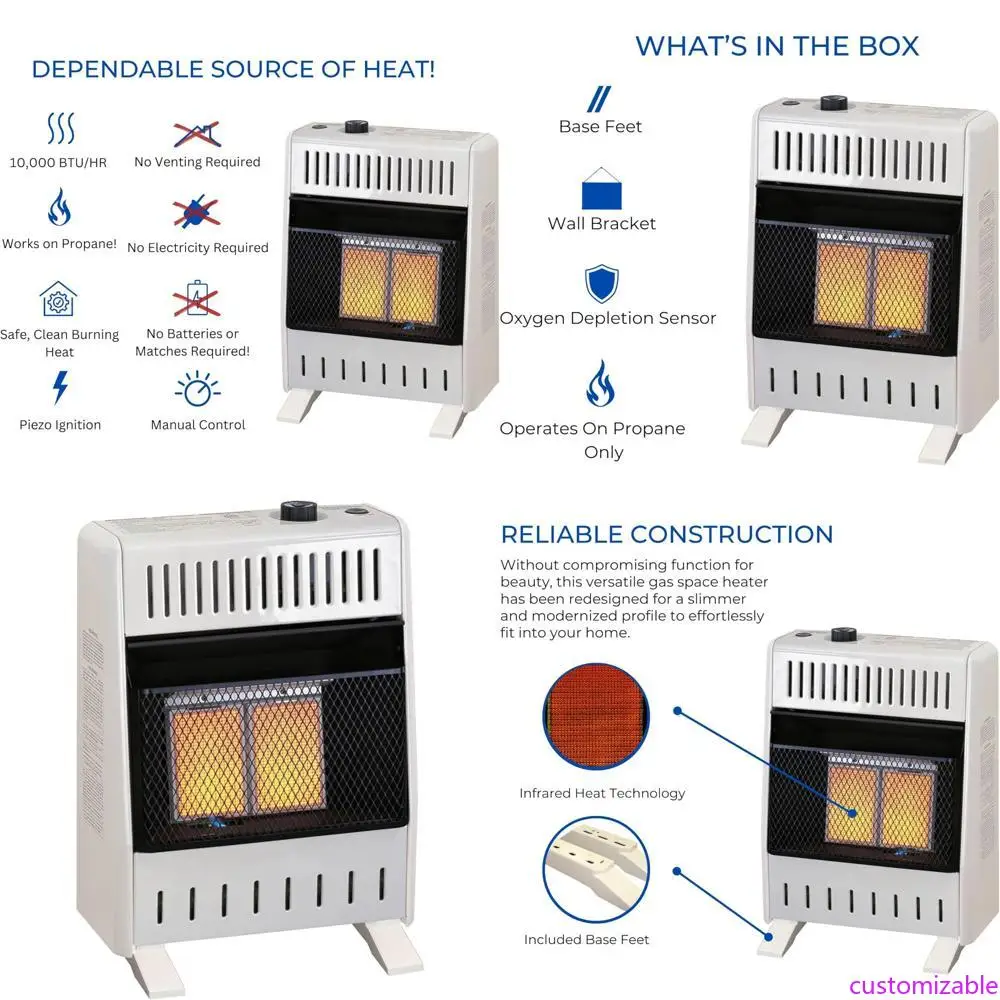 DEPENDABLE SOURCE OF HEAT!

10,000 BTU/HR

No Venting Required

Works on Propane!

No Electricity Required

Safe, Clean Burning Heat

No Batteries or Matches Required!

Piezo Ignition

Manual Control

WHAT'S IN THE BOX

Base Feet

Wall Bracket

Oxygen Depletion Sensor

Operates On Propane Only

RELIABLE CONSTRUCTION

Without compromising function for beauty, this versatile gas space heater has been redesigned for a slimmer and modernized profile to effortlessly fit into your home.

Infrared Heat Technology

Included Base Feet

customizable