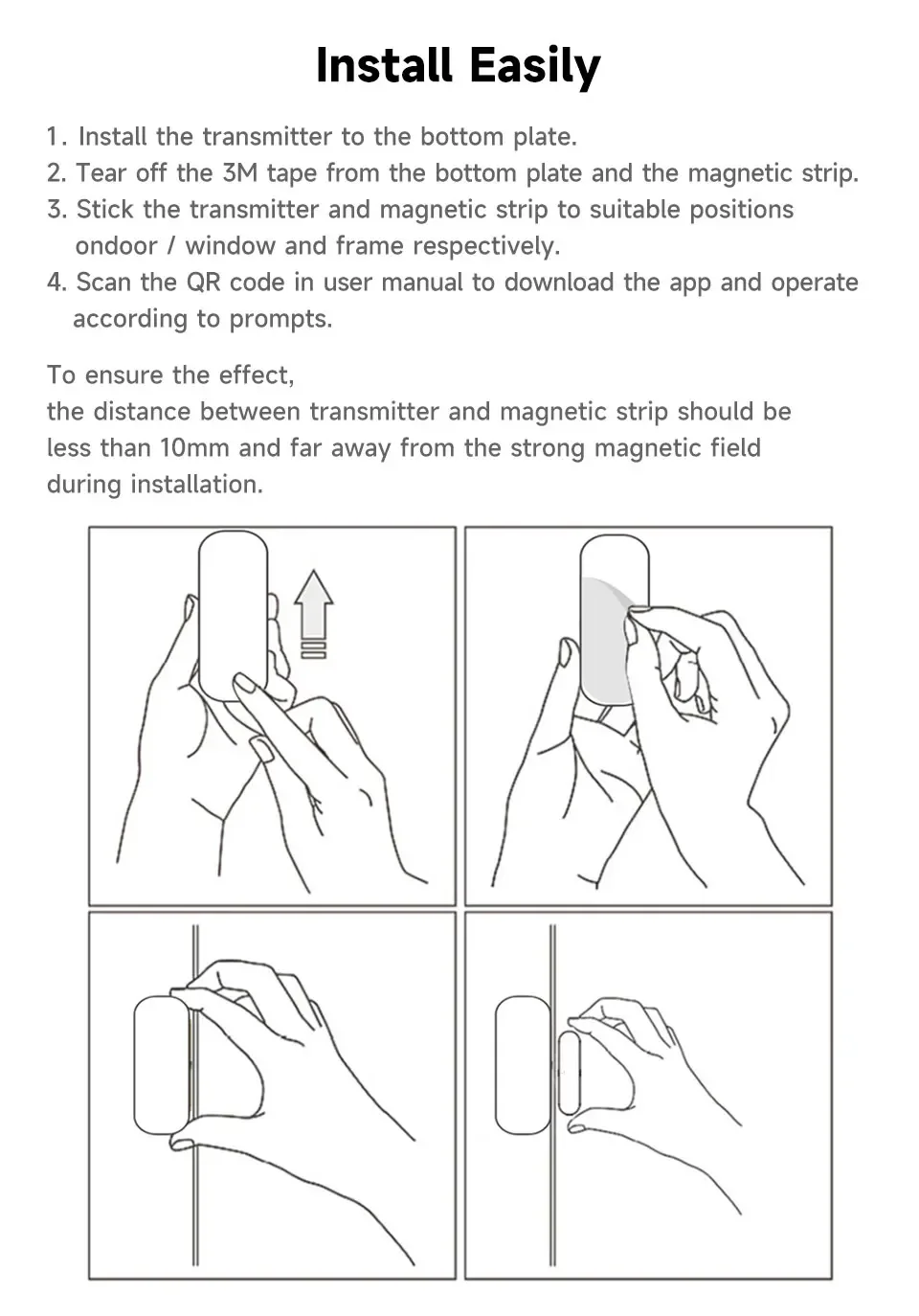 Install Easily

1. Install the transmitter to the bottom plate.
2. Tear off the 3M tape from the bottom plate and the magnetic strip.
3. Stick the transmitter and magnetic strip to suitable positions ondoor / window and frame respectively.
4. Scan the QR code in user manual to download the app and operate according to prompts.

To ensure the effect,
the distance between transmitter and magnetic strip should be less than 10mm and far away from the strong magnetic field during installation.