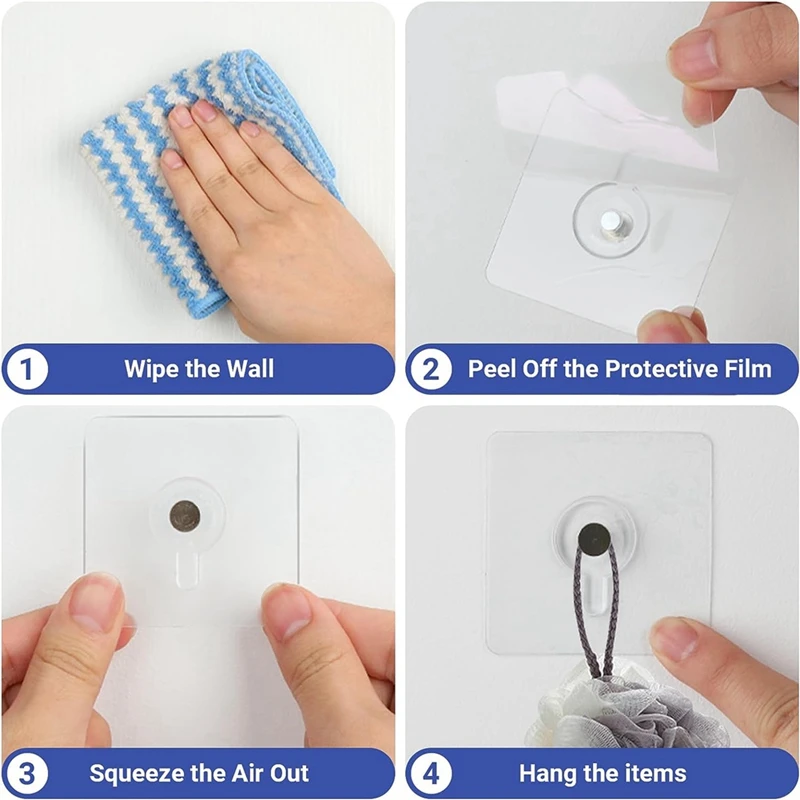 1 Wipe the Wall

2 Peel Off the Protective Film

3 Squeeze the Air Out

4 Hang the items