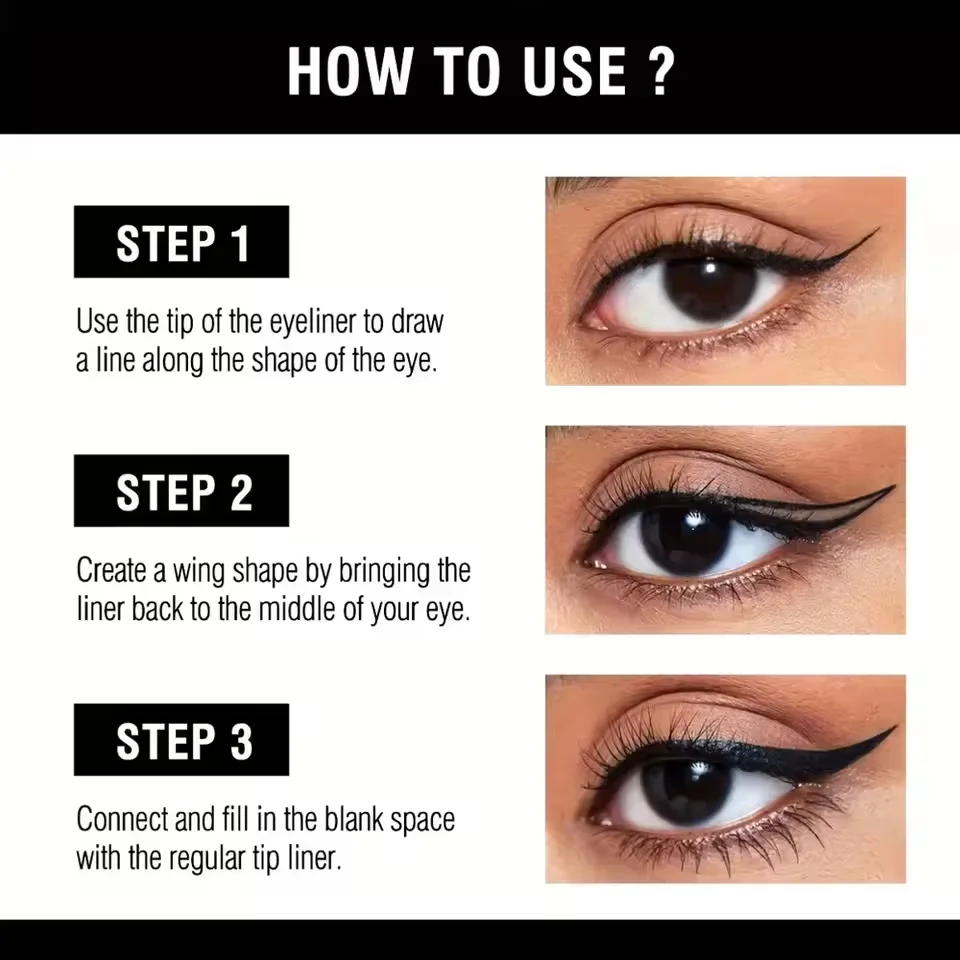 HOW TO USE ?

STEP 1

Use the tip of the eyeliner to draw a line along the shape of the eye.

STEP 2

Create a wing shape by bringing the liner back to the middle of your eye.

STEP 3

Connect and fill in the blank space with the regular tip liner.